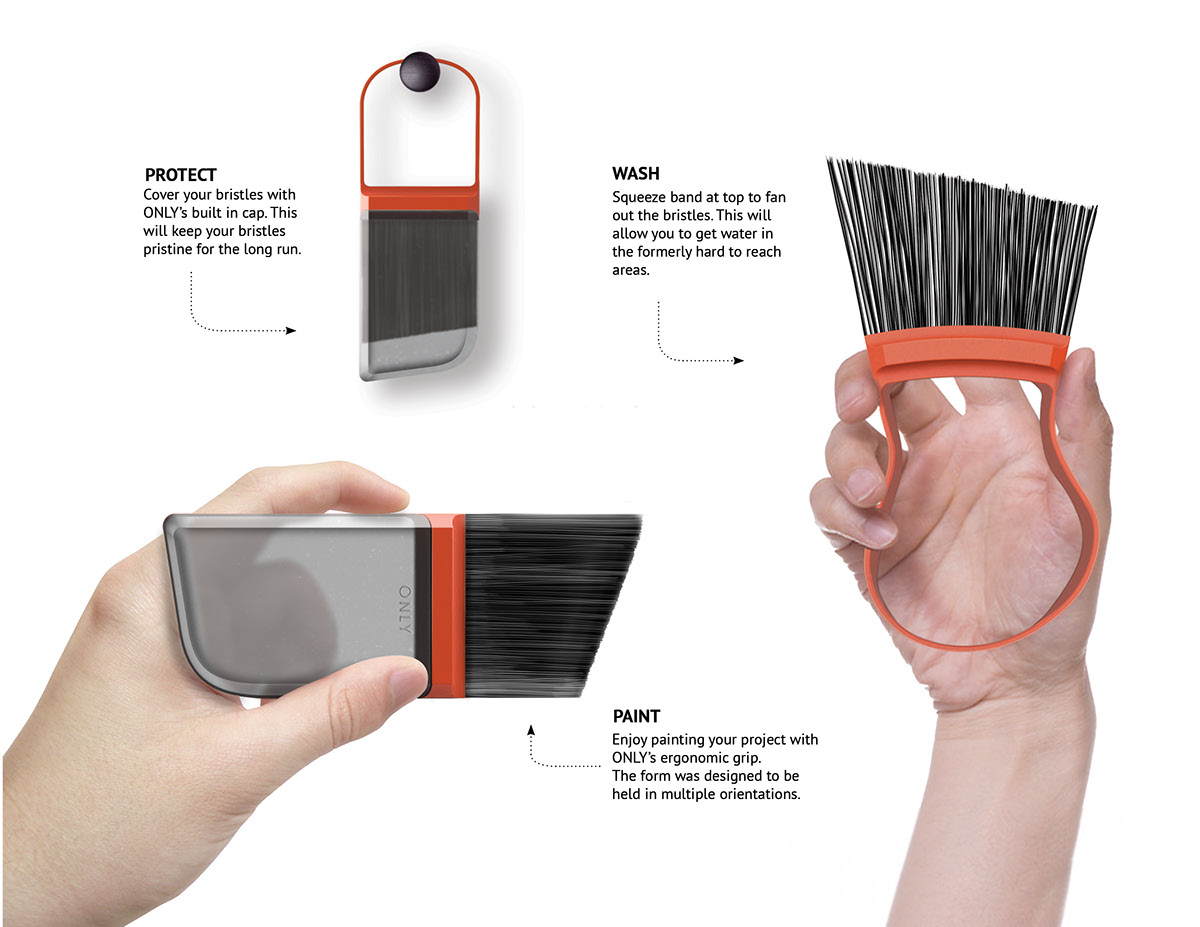 PROTECT
Cover your bristles with ONLY's built in cap. This will keep your bristles pristine for the long run.

WASH
Squeeze band at top to fan out the bristles. This will allow you to get water in the formerly hard to reach areas.

ONLY

PAINT
Enjoy painting your project with ONLY's ergonomic grip.
The form was designed to be held in multiple orientations.