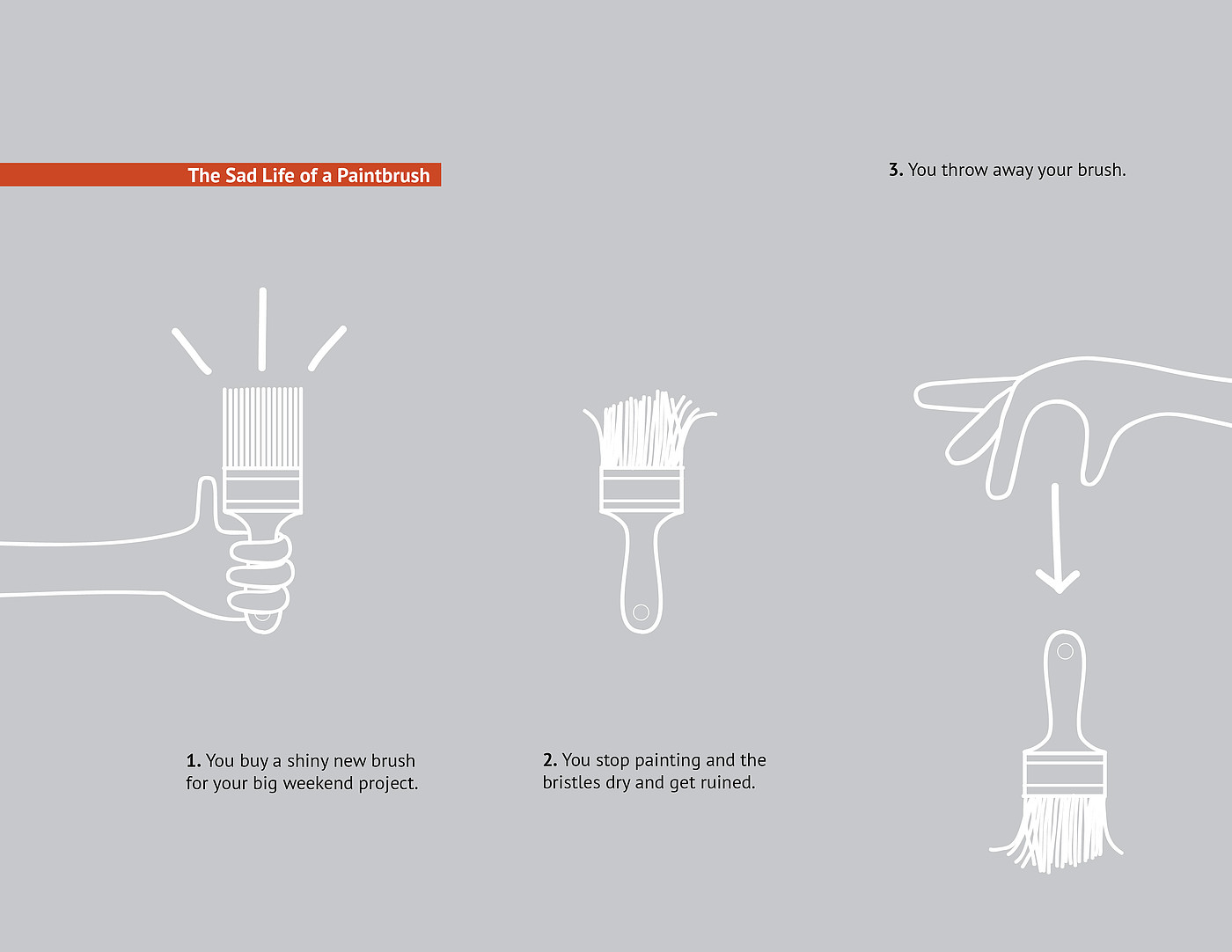 The Sad Life of a Paintbrush

1. You buy a shiny new brush for your big weekend project.

2. You stop painting and the bristles dry and get ruined.

3. You throw away your brush.