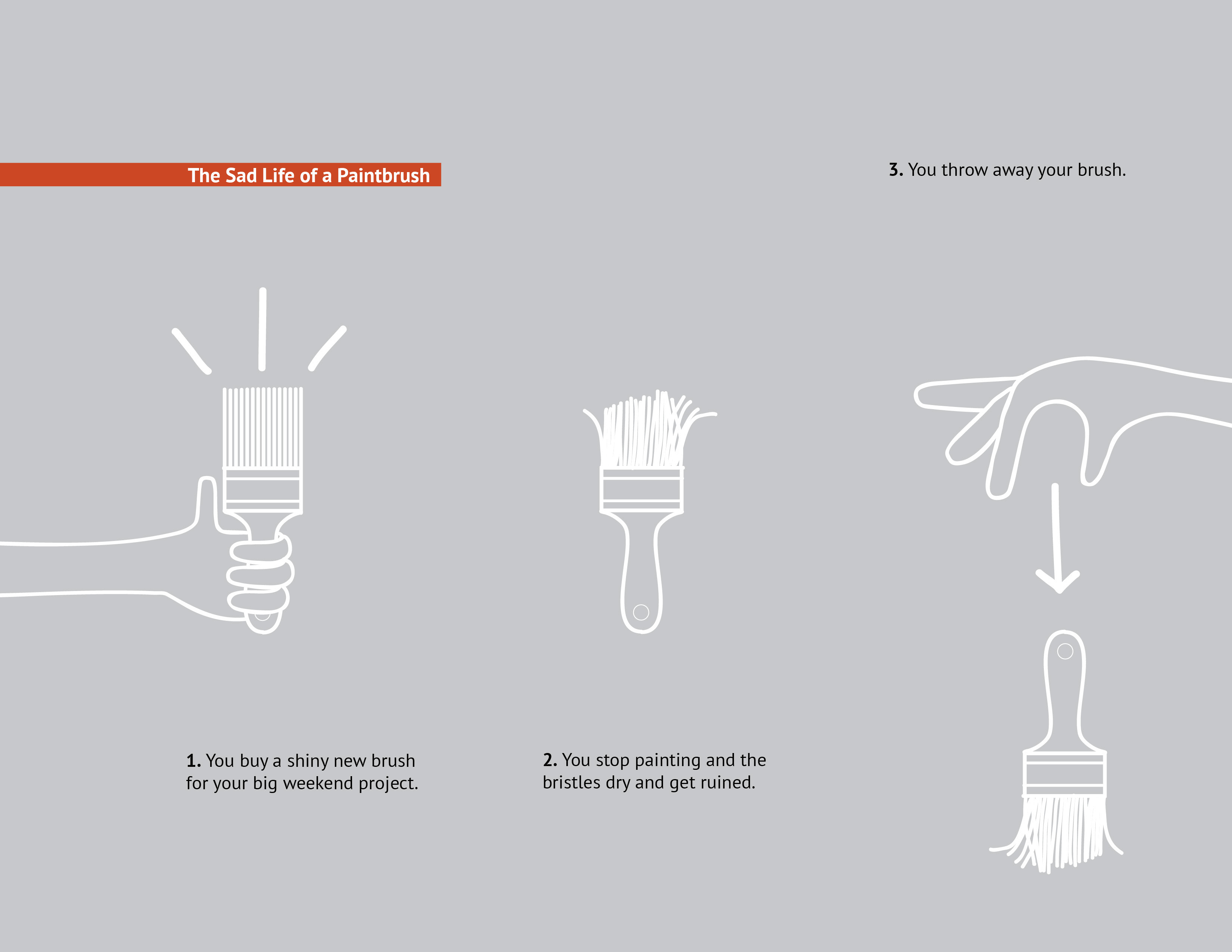 The Sad Life of a Paintbrush

1. You buy a shiny new brush for your big weekend project.

2. You stop painting and the bristles dry and get ruined.

3. You throw away your brush.