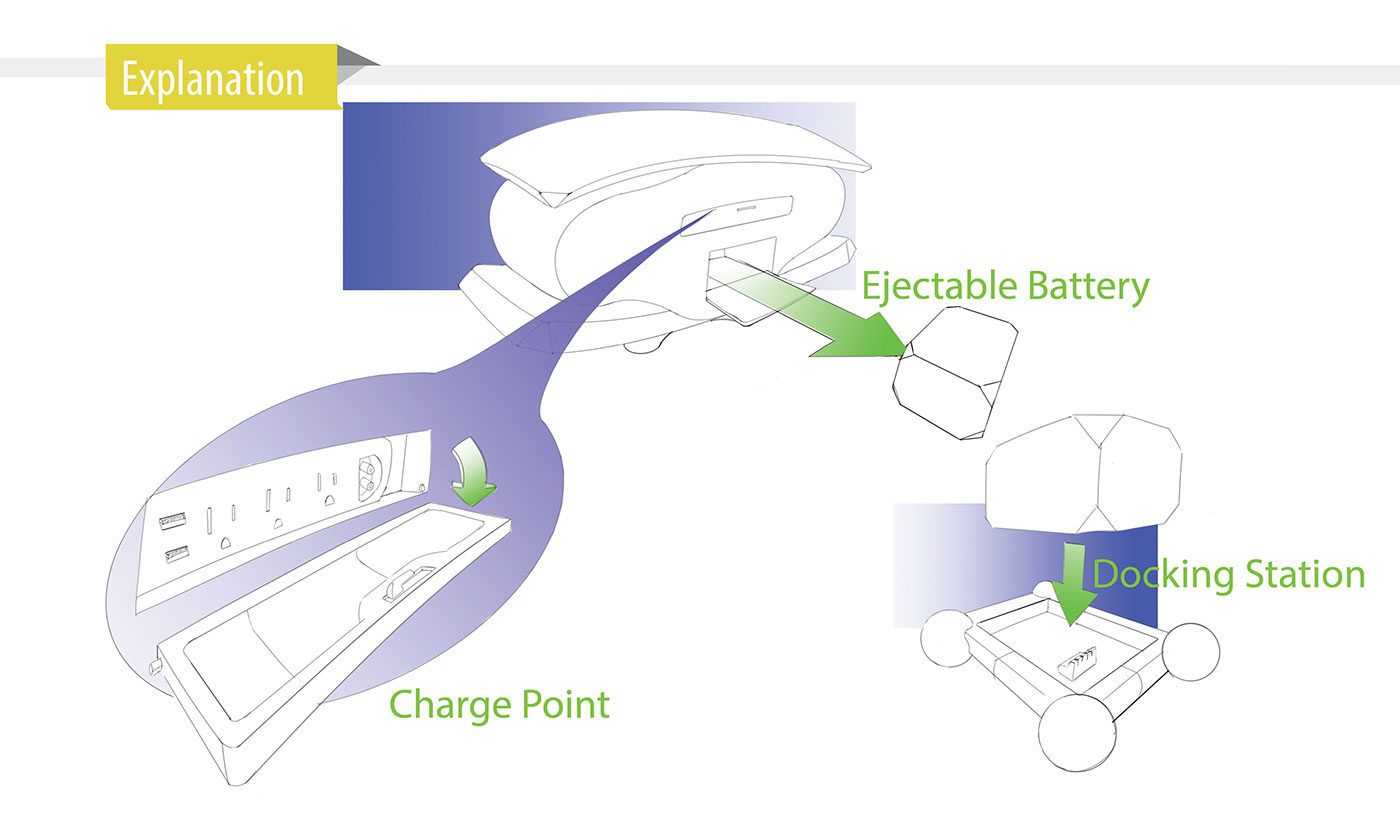 Explanation

Ejectable Battery

Docking Station

Charge Point