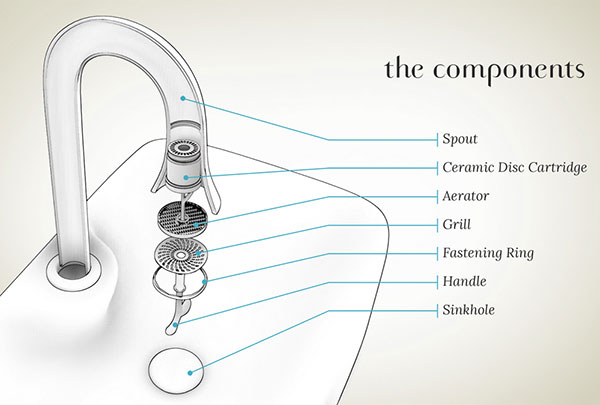 the components

Spout
Ceramic Disc Cartridge
Aerator
Grill
Fastening Ring
Handle
Sinkhole