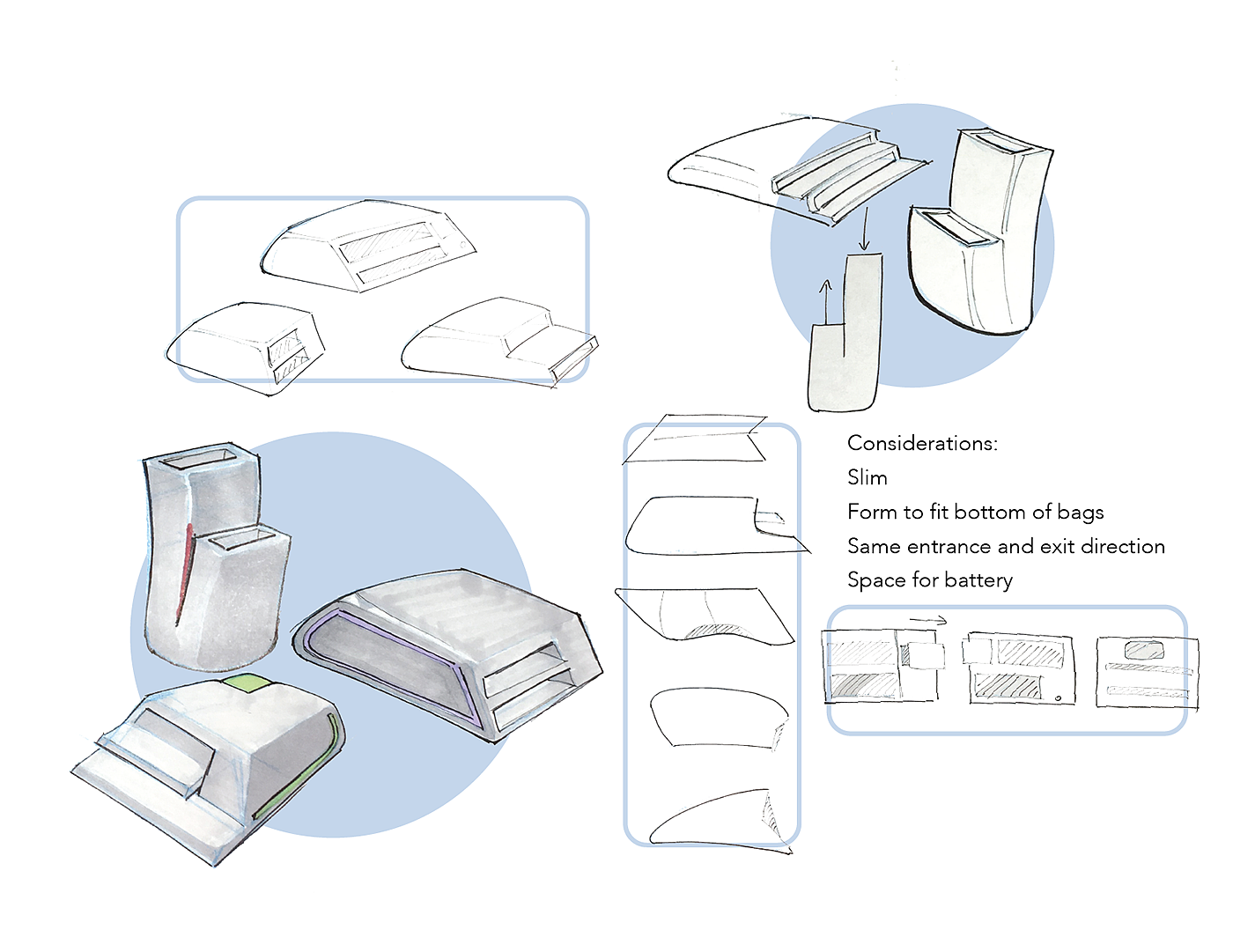 Considerations:
Slim
Form to fit bottom of bags
Same entrance and exit direction
Space for battery