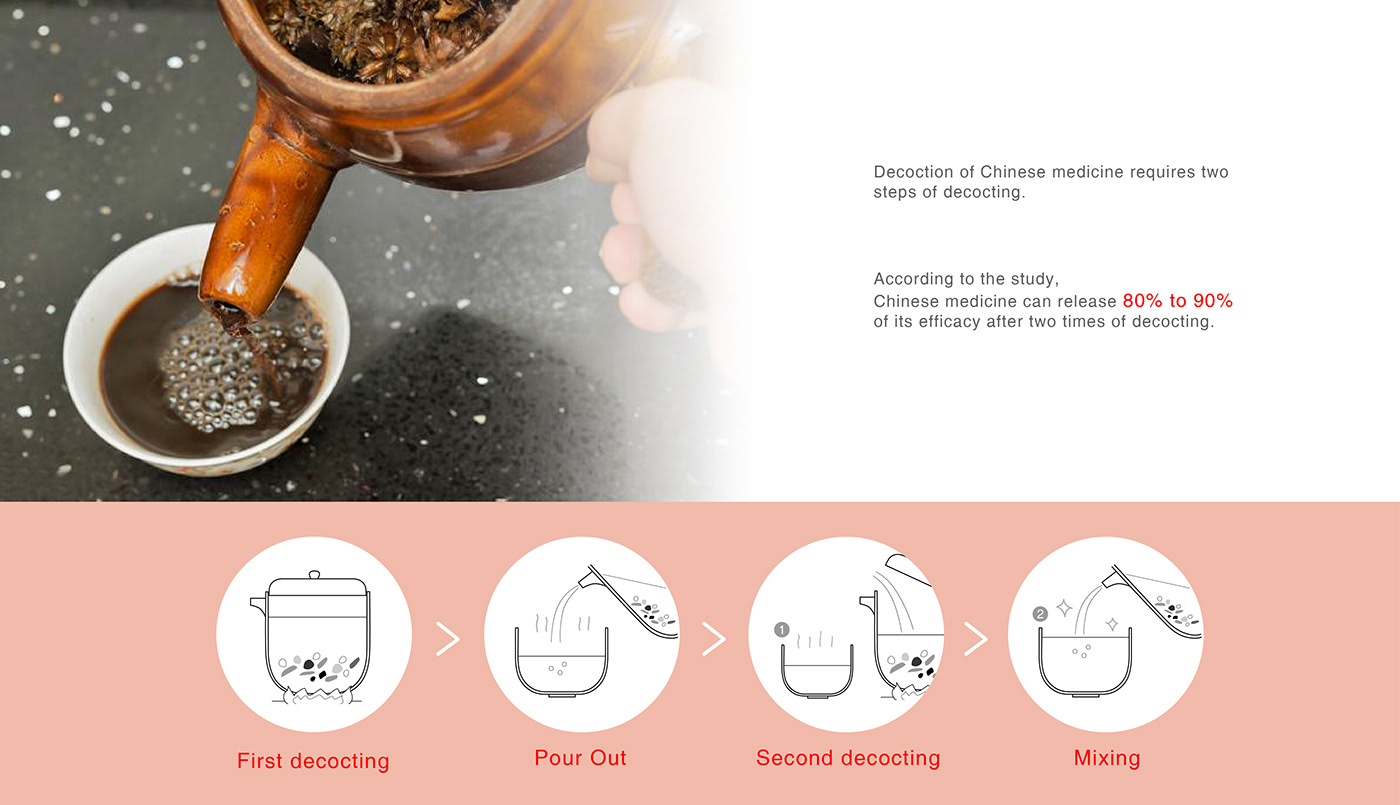 Decoction of Chinese medicine requires two steps of decocting.

According to the study,
Chinese medicine can release 80% to 90% of its efficacy after two times of decocting.

First decocting

Pour Out

1

Second decocting

2

Mixing