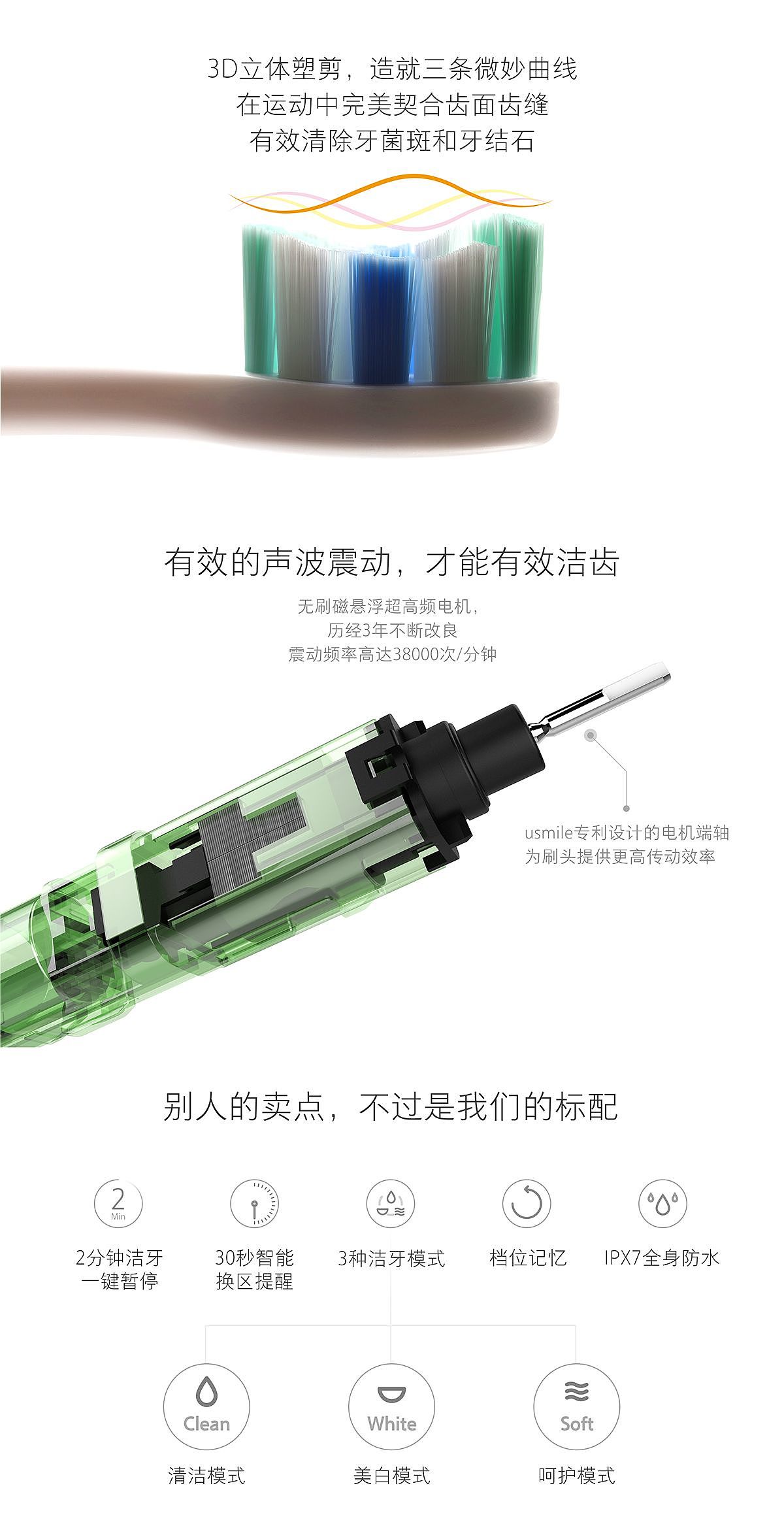 3D立体塑剪，造就三条微妙曲线
在运动中完美契合齿面齿缝
有效清除牙菌斑和牙结石

有效的声波震动，才能有效洁齿

无刷磁悬浮超高频电机，
历经3年不断改良
震动频率高达38000次/分钟

usmile专利设计的电机端轴
为刷头提供更高传动效率

别人的卖点，不过是我们的标配

2
Min

2分钟洁牙
一键暂停

30秒智能
换区提醒

3种洁牙模式

档位记忆

IPX7全身防水

Clean
清洁模式

White
美白模式

Soft
呵护模式