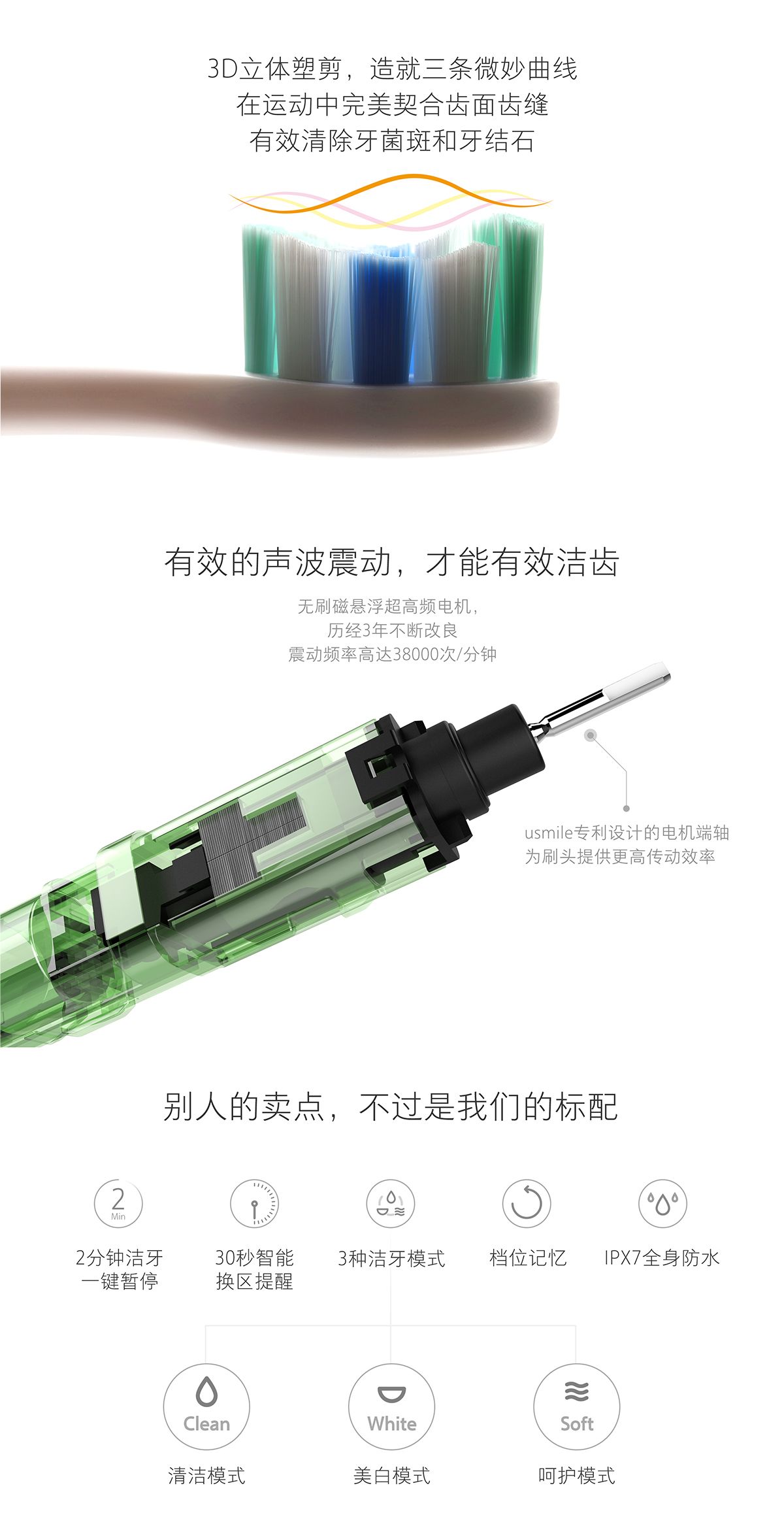 3D立体塑剪，造就三条微妙曲线
在运动中完美契合齿面齿缝
有效清除牙菌斑和牙结石

有效的声波震动，才能有效洁齿

无刷磁悬浮超高频电机，
历经3年不断改良
震动频率高达38000次/分钟

usmile专利设计的电机端轴
为刷头提供更高传动效率

别人的卖点，不过是我们的标配

2
Min

2分钟洁牙
一键暂停

30秒智能
换区提醒

3种洁牙模式

档位记忆

IPX7全身防水

Clean
清洁模式

White
美白模式

Soft
呵护模式