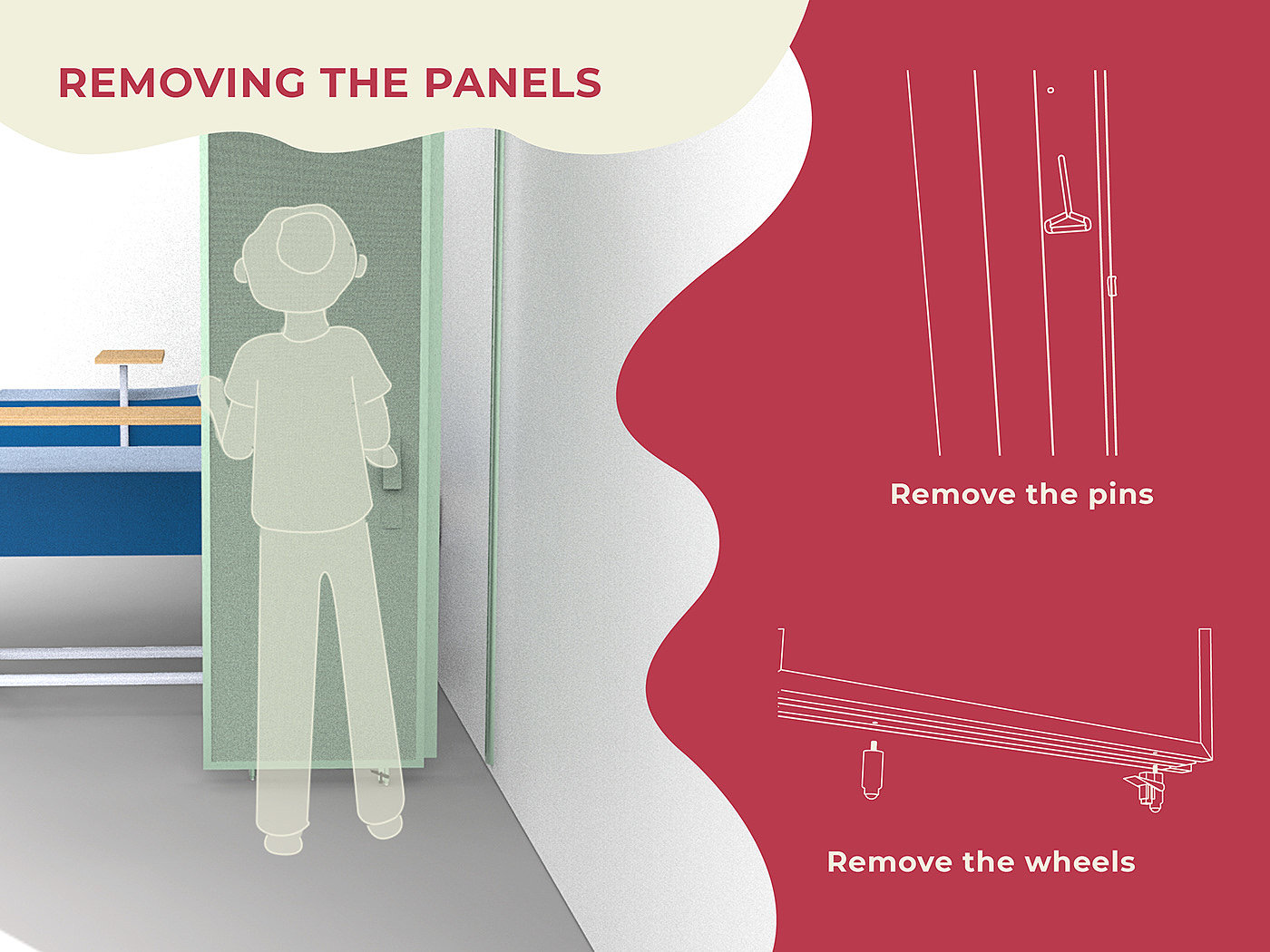 REMOVING THE PANELS

Remove the pins

Remove the wheels