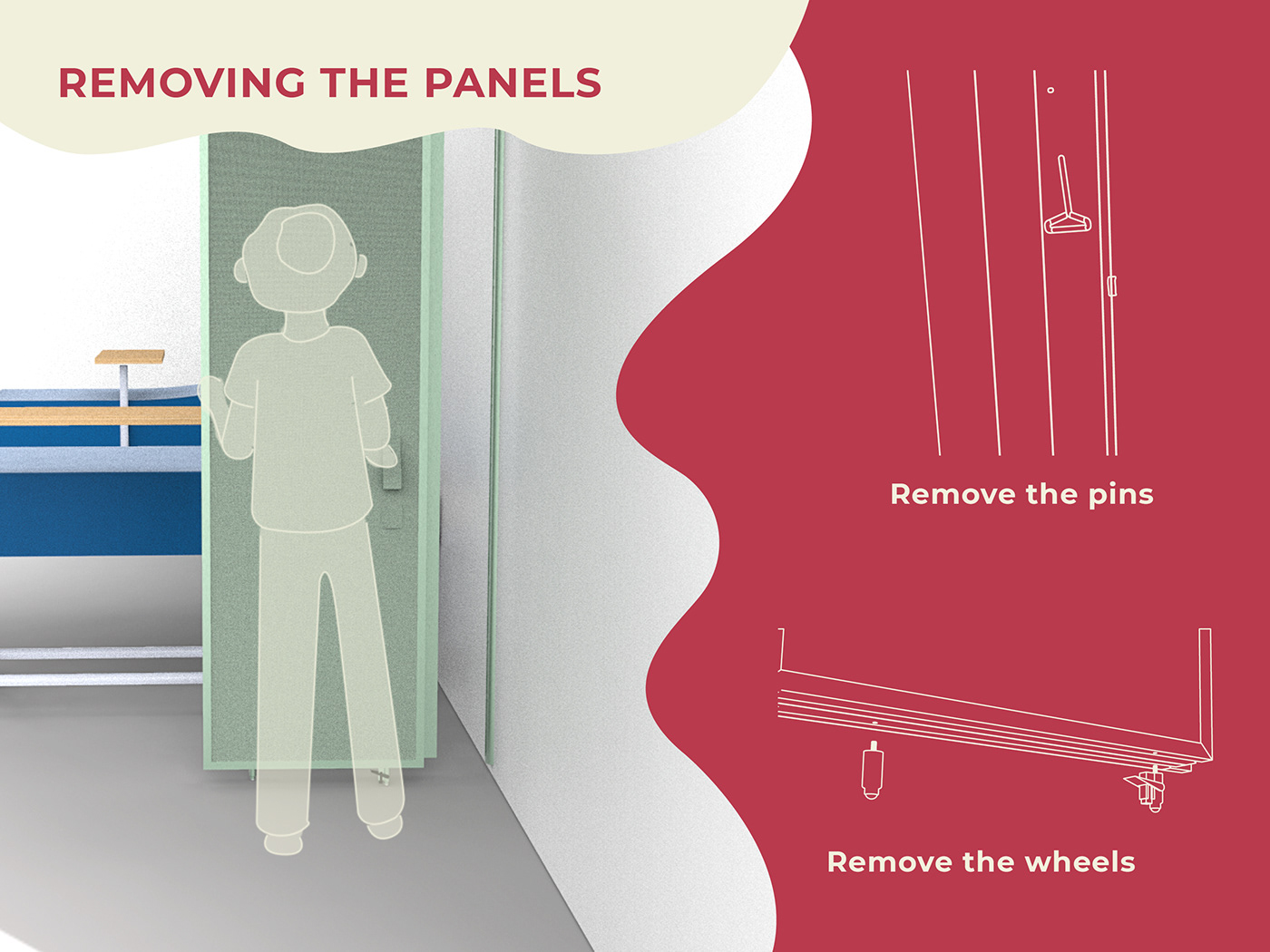 REMOVING THE PANELS

Remove the pins

Remove the wheels