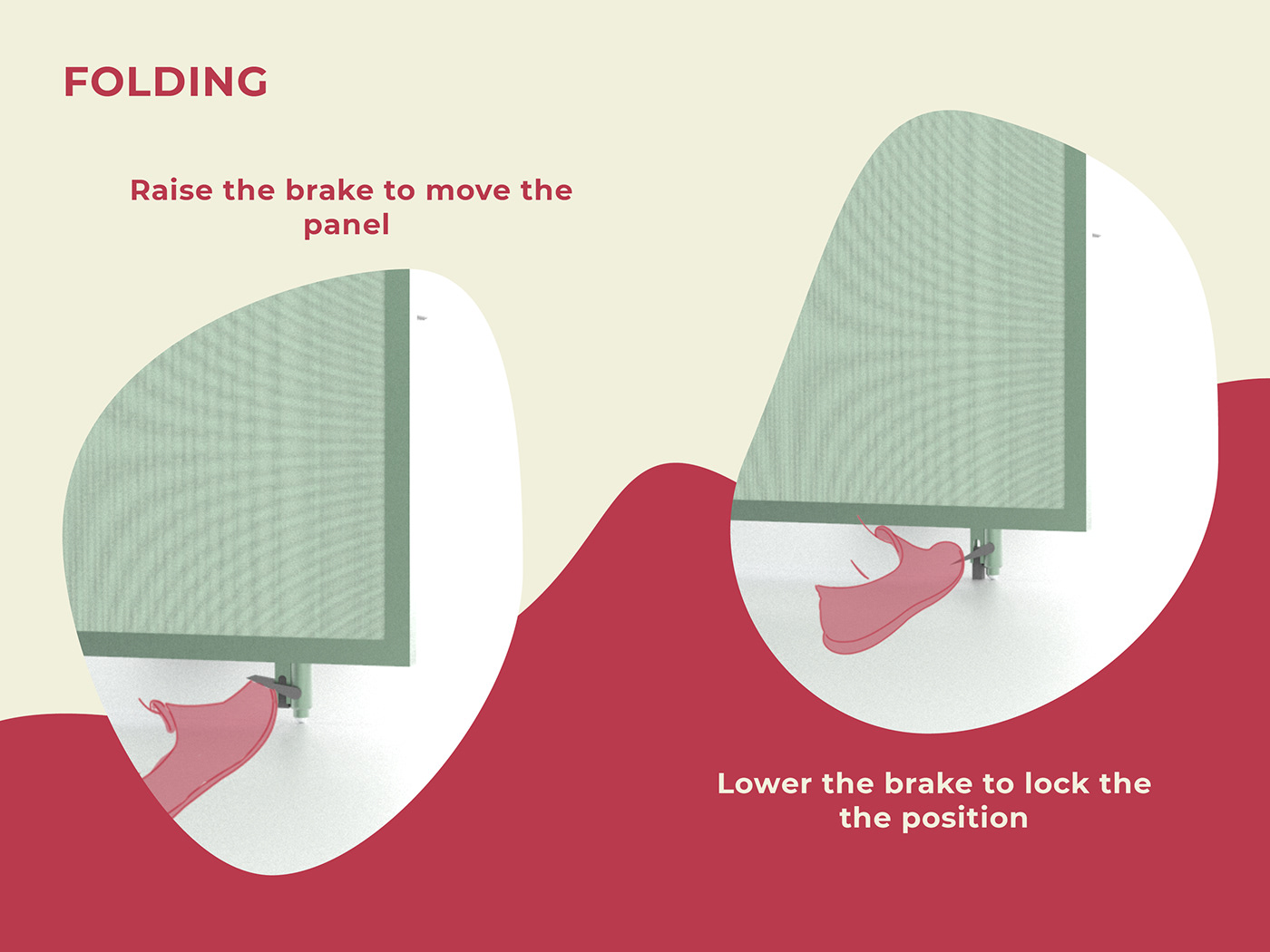 FOLDING

Raise the brake to move the panel

Lower the brake to lock the the position