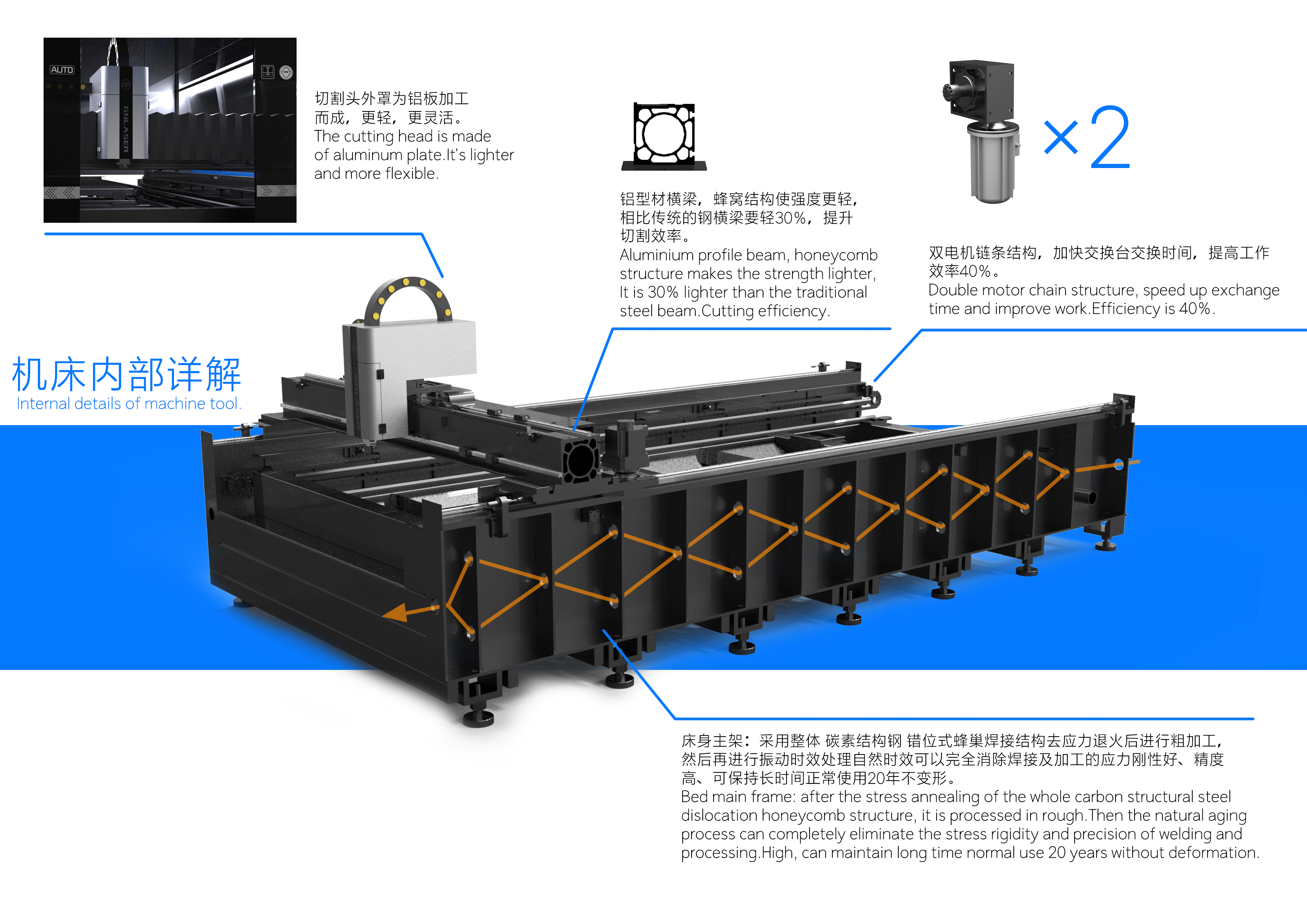 AUTO

GNLASER

切割头外罩为铝板加工而成，更轻，更灵活。
The cutting head is made of aluminum plate.It's lighter and more flexible.

铝型材横梁，蜂窝结构使强度更轻，相比传统的钢横梁要轻30%，提升切割效率。
Aluminium profile beam, honeycomb structure makes the strength lighter, It is 30% lighter than the traditional steel beam.Cutting efficiency.

×2

双电机链条结构，加快交换台交换时间，提高工作效率40%。
Double motor chain structure, speed up exchange time and improve work.Efficiency is 40%.

机床内部详解
Internal details of machine tool.

床身主架：采用整体 碳素结构钢 错位式蜂巢焊接结构去应力退火后进行粗加工，然后再进行振动时效处理自然时效可以完全消除焊接及加工的应力刚性好、精度高、可保持长时间正常使用20年不变形。
Bed main frame: after the stress annealing of the whole carbon structural steel dislocation honeycomb structure, it is processed in rough.Then the natural aging process can completely eliminate the stress rigidity and precision of welding and processing.High, can maintain long time normal use 20 years without deformation.