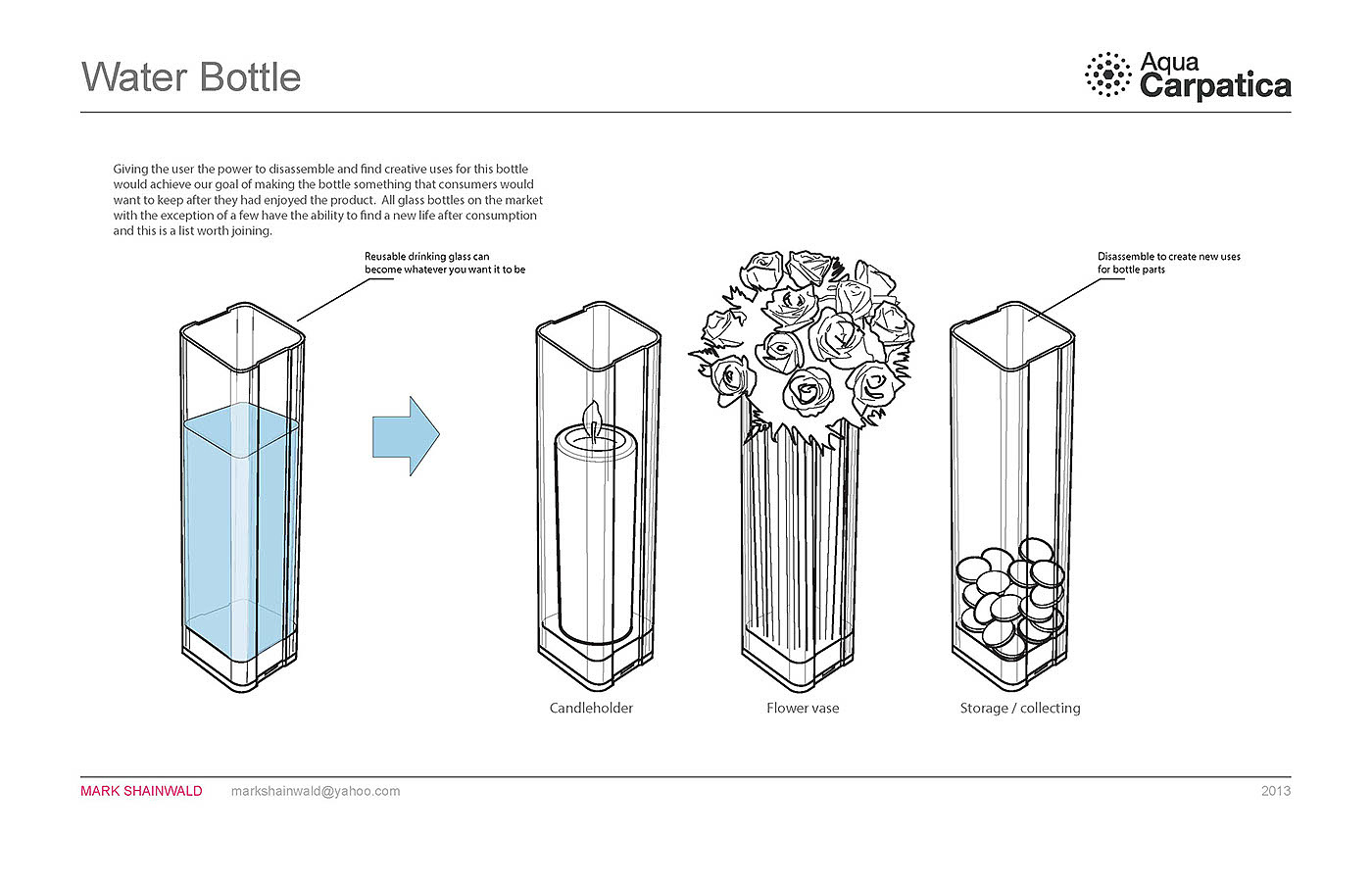 Water Bottle

Aqua
Carpatica

Giving the user the power to disassemble and find creative uses for this bottle would achieve our goal of making the bottle something that consumers would want to keep after they had enjoyed the product. All glass bottles on the market with the exception of a few have the ability to find a new life after consumption and this is a list worth joining.

Reusable drinking glass can become whatever you want it to be

Disassemble to create new uses for bottle parts

Candleholder

Flower vase

Storage / collecting

MARK SHAINWALD markshainwald@yahoo.com 2013