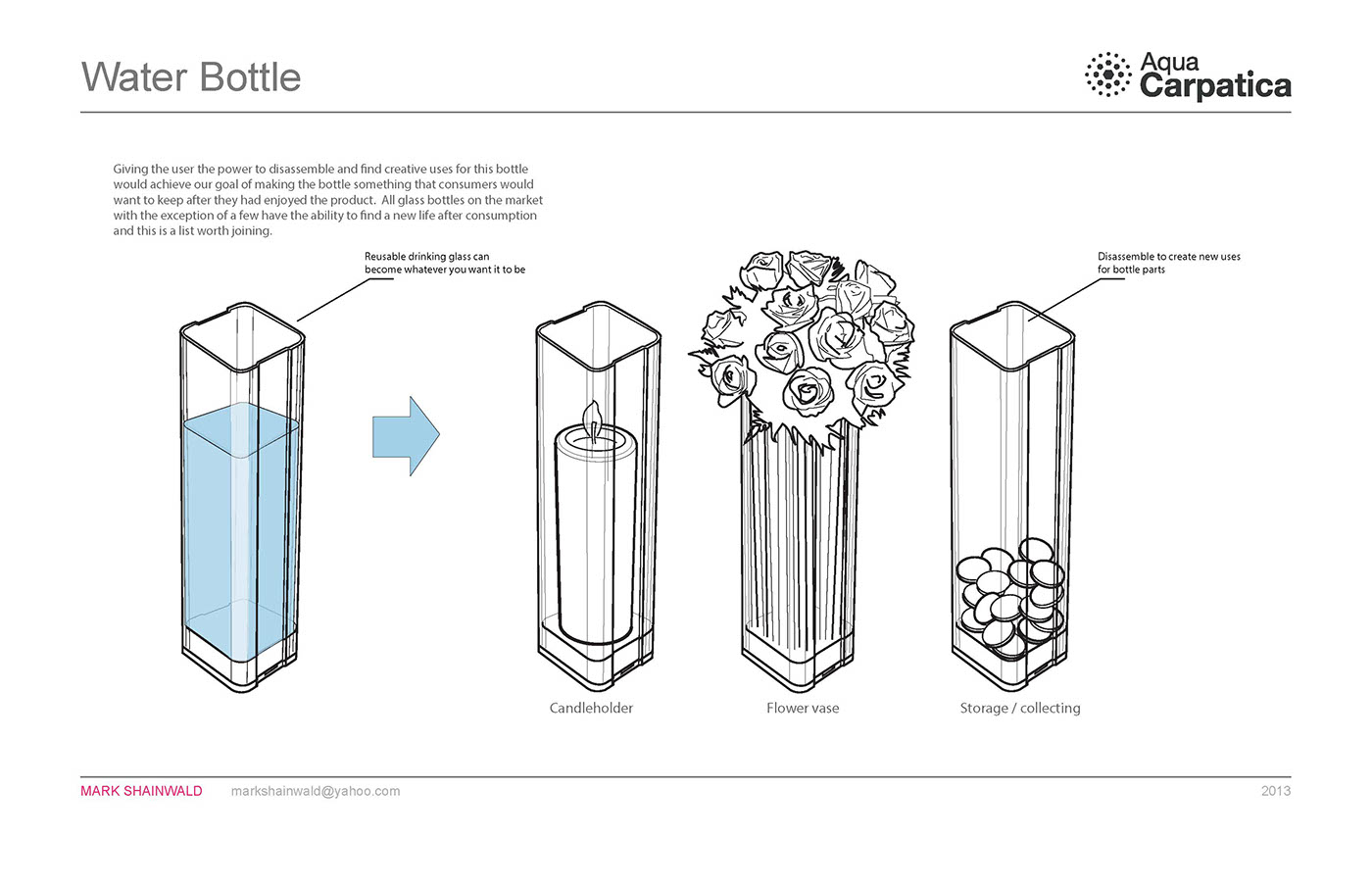 Water Bottle

Aqua Carpatica

Giving the user the power to disassemble and find creative uses for this bottle would achieve our goal of making the bottle something that consumers would want to keep after they had enjoyed the product. All glass bottles on the market with the exception of a few have the ability to find a new life after consumption and this is a list worth joining.

Reusable drinking glass can become whatever you want it to be

Disassemble to create new uses for bottle parts

Candleholder

Flower vase

Storage / collecting

MARK SHAINWALD markshainwald@yahoo.com 2013