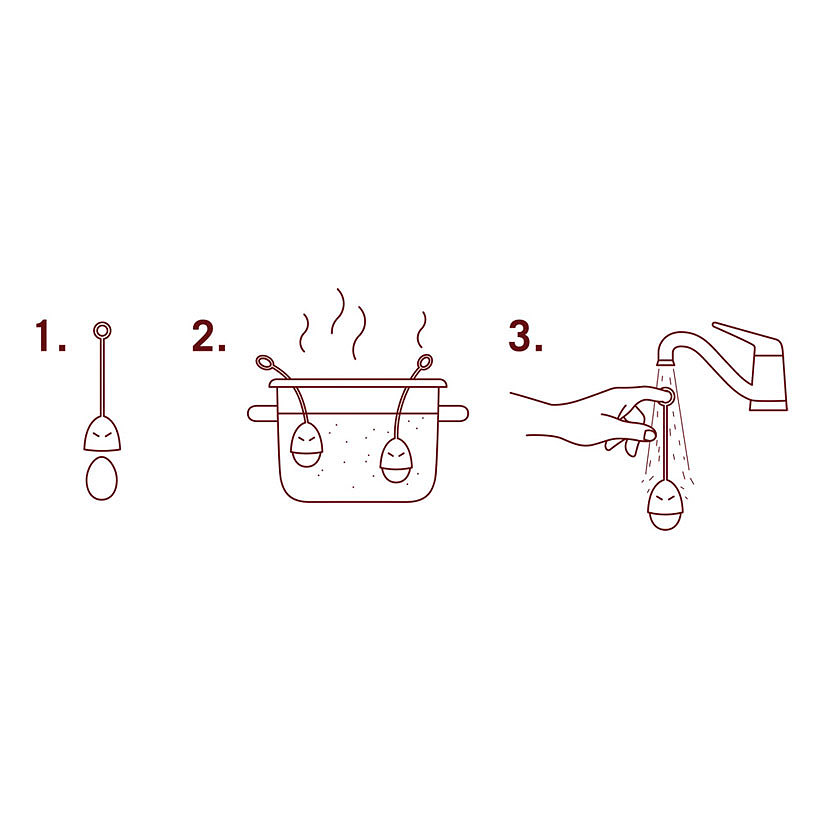 1.

2.

3.