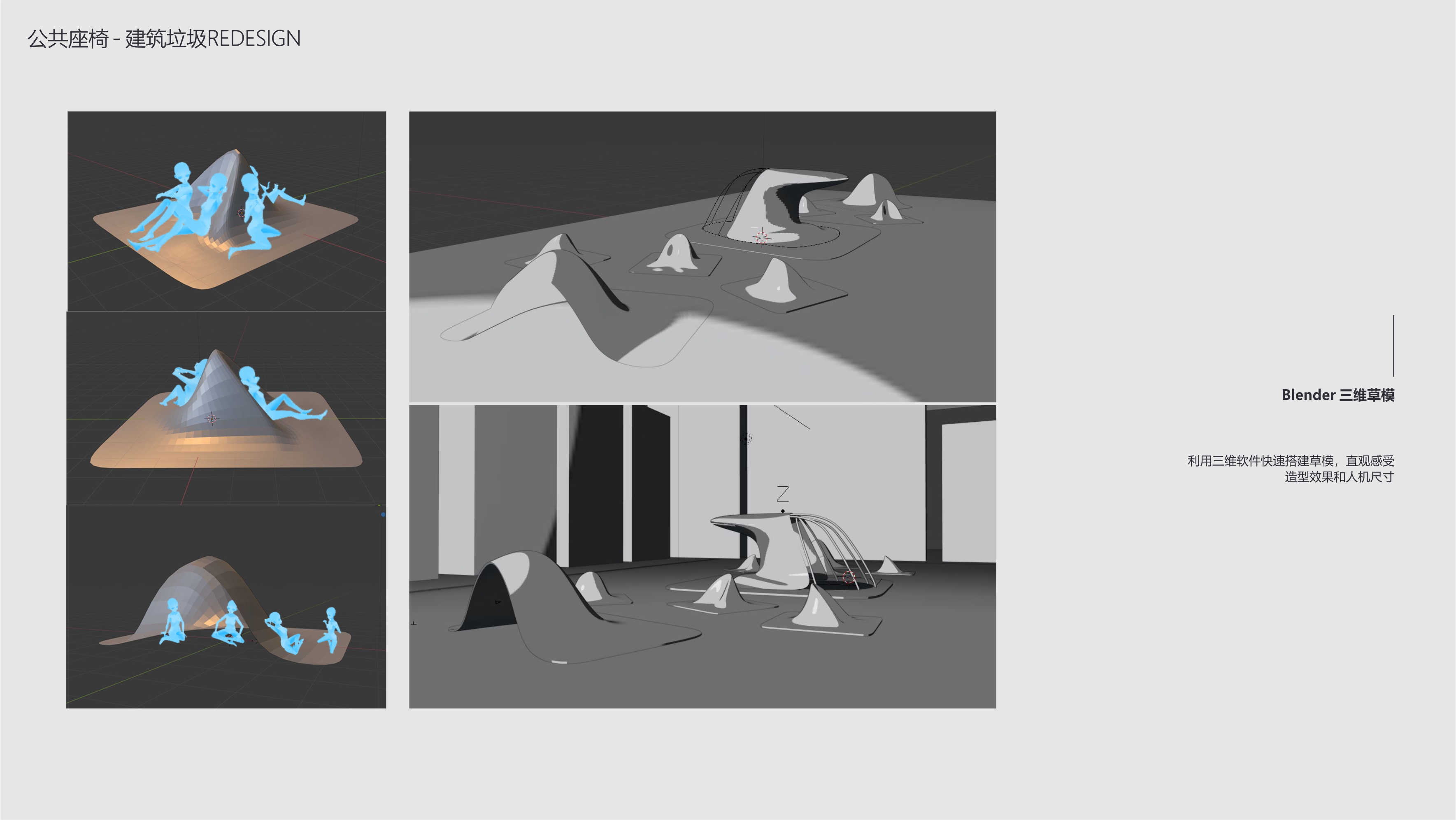 公共座椅 - 建筑垃圾REDESIGN

Z

Blender 三维草模

利用三维软件快速搭建草模，直观感受造型效果和人机尺寸