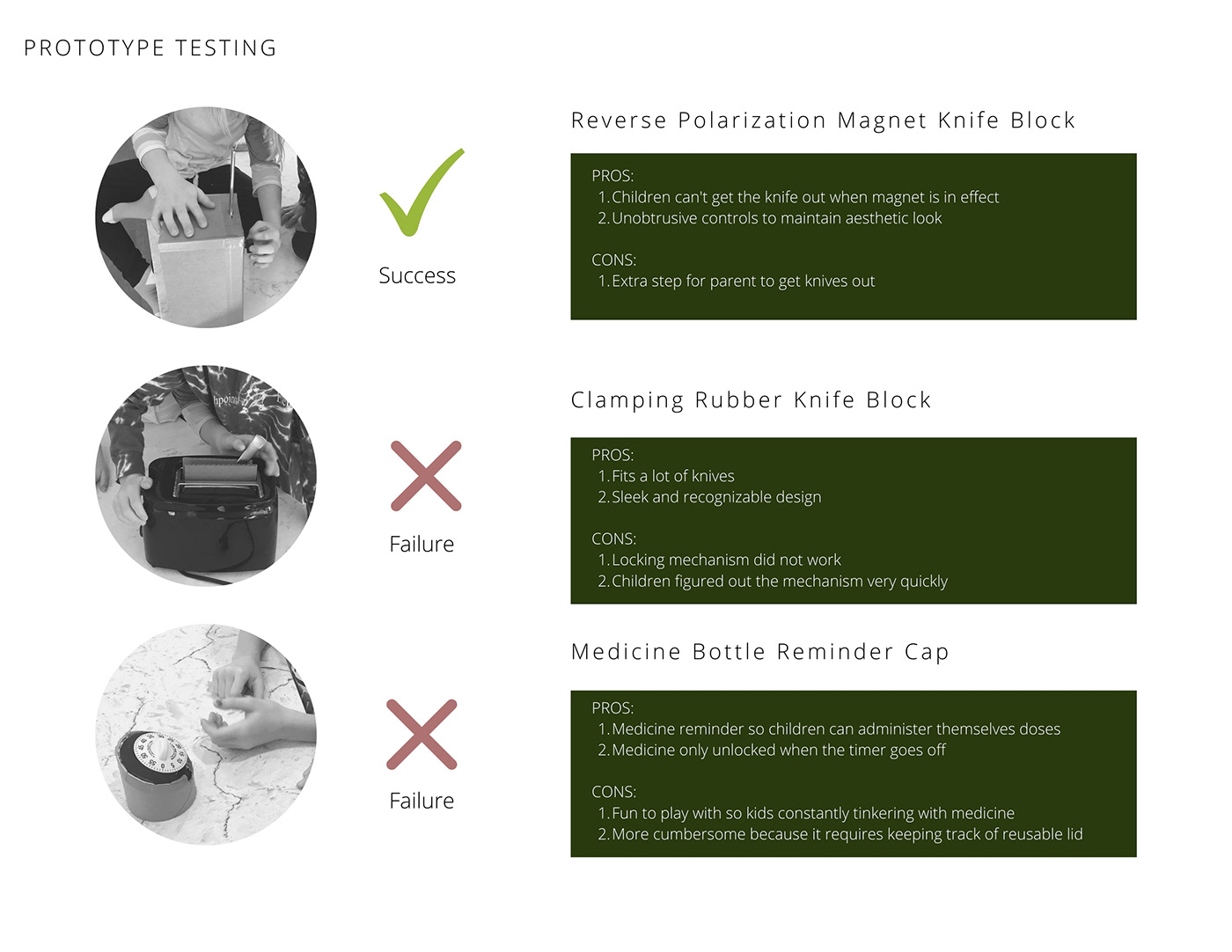 PROTOTYPE TESTING

Success

Reverse Polarization Magnet Knife Block

PROS:
1. Children can't get the knife out when magnet is in effect
2. Unobtrusive controls to maintain aesthetic look

CONS:
1. Extra step for parent to get knives out

Failure

Clamping Rubber Knife Block

PROS:
1. Fits a lot of knives
2. Sleek and recognizable design

CONS:
1. Locking mechanism did not work
2. Children figured out the mechanism very quickly

Failure

Medicine Bottle Reminder Cap

PROS:
1. Medicine reminder so children can administer themselves doses
2. Medicine only unlocked when the timer goes off

CONS:
1. Fun to play with so kids constantly tinkering with medicine
2. More cumbersome because it requires keeping track of reusable lid