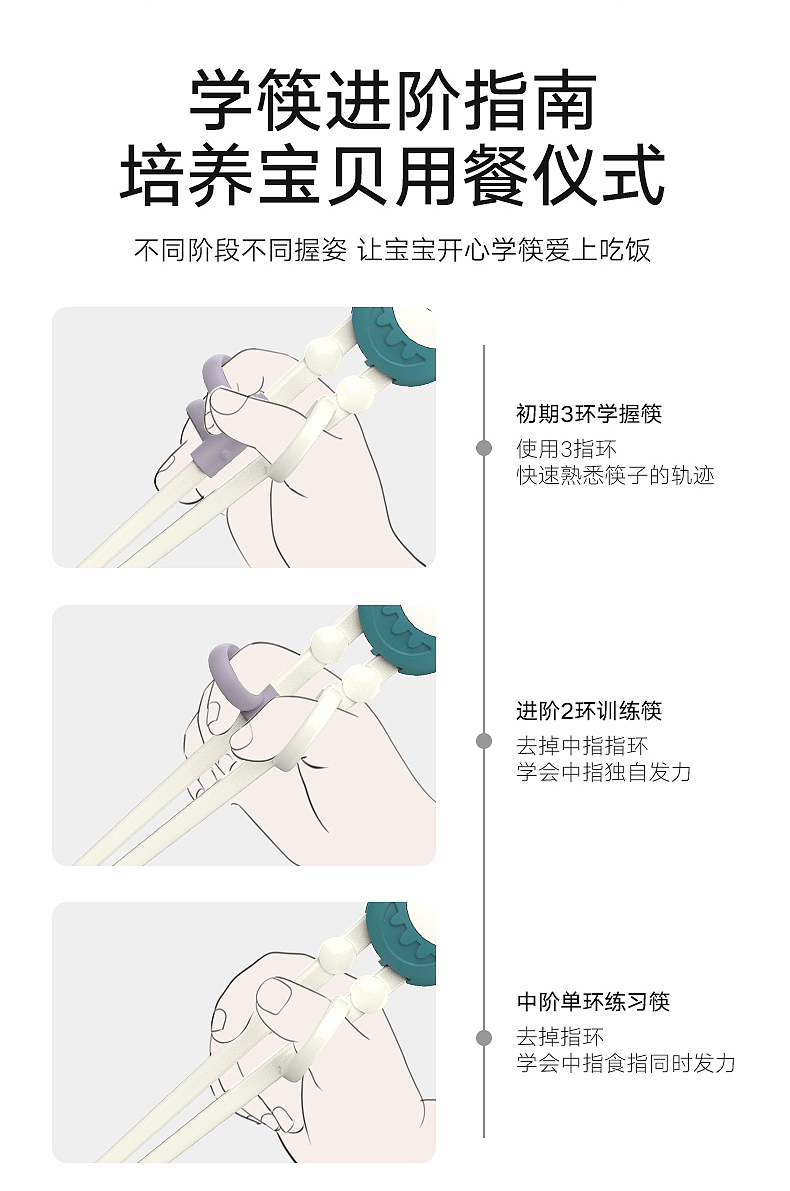 学筷进阶指南
培养宝贝用餐仪式

不同阶段不同握姿 让宝宝开心学筷爱上吃饭

初期3环学握筷
使用3指环
快速熟悉筷子的轨迹

进阶2环训练筷
去掉中指指环
学会中指独自发力

中阶单环练习筷
去掉指环
学会中指食指同时发力