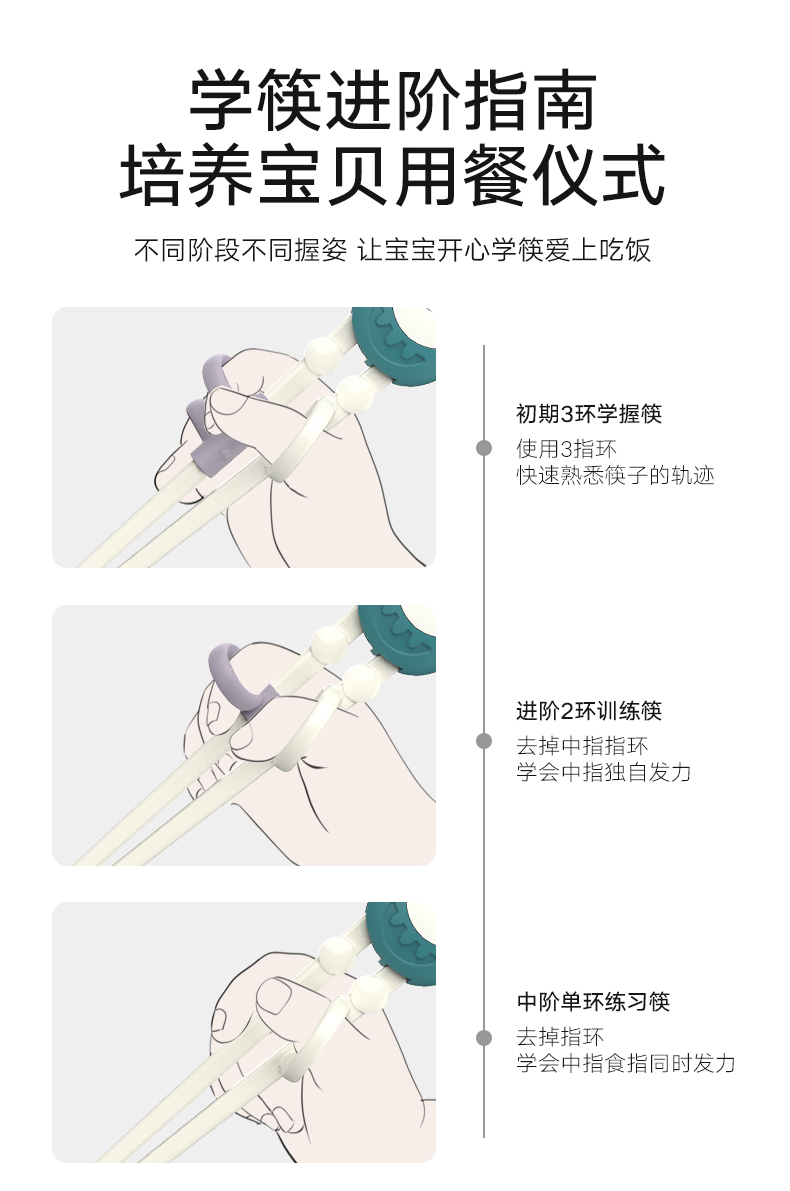 学筷进阶指南
培养宝贝用餐仪式

不同阶段不同握姿 让宝宝开心学筷爱上吃饭

初期3环学握筷
使用3指环
快速熟悉筷子的轨迹

进阶2环训练筷
去掉中指指环
学会中指独自发力

中阶单环练习筷
去掉指环
学会中指食指同时发力