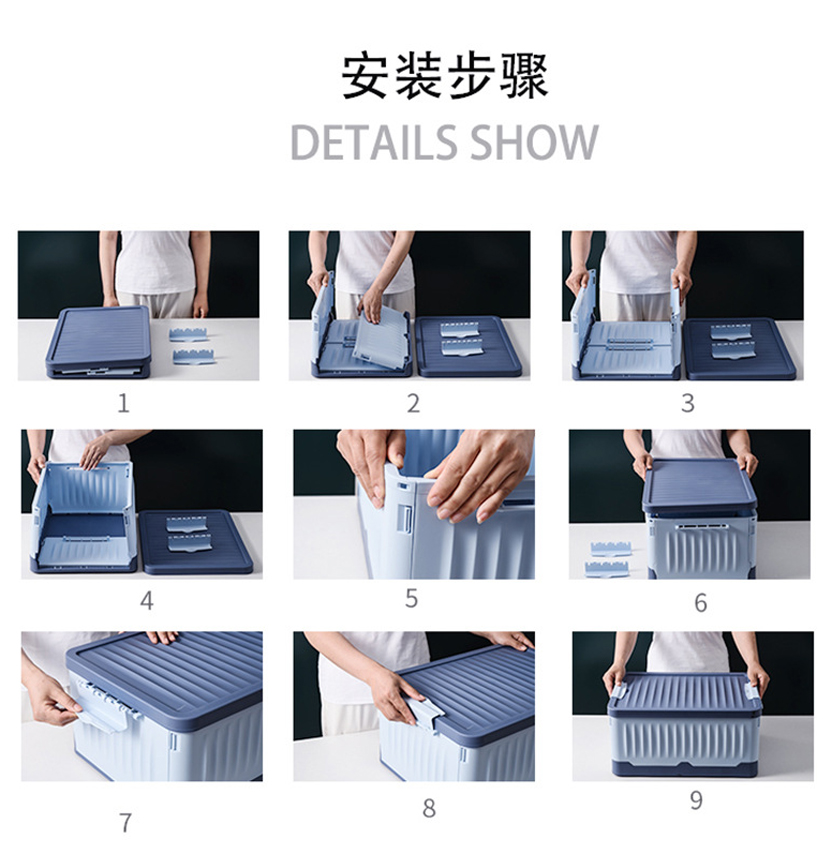 安装步骤
DETAILS SHOW

1
2
3
4
5
6
7
8
9