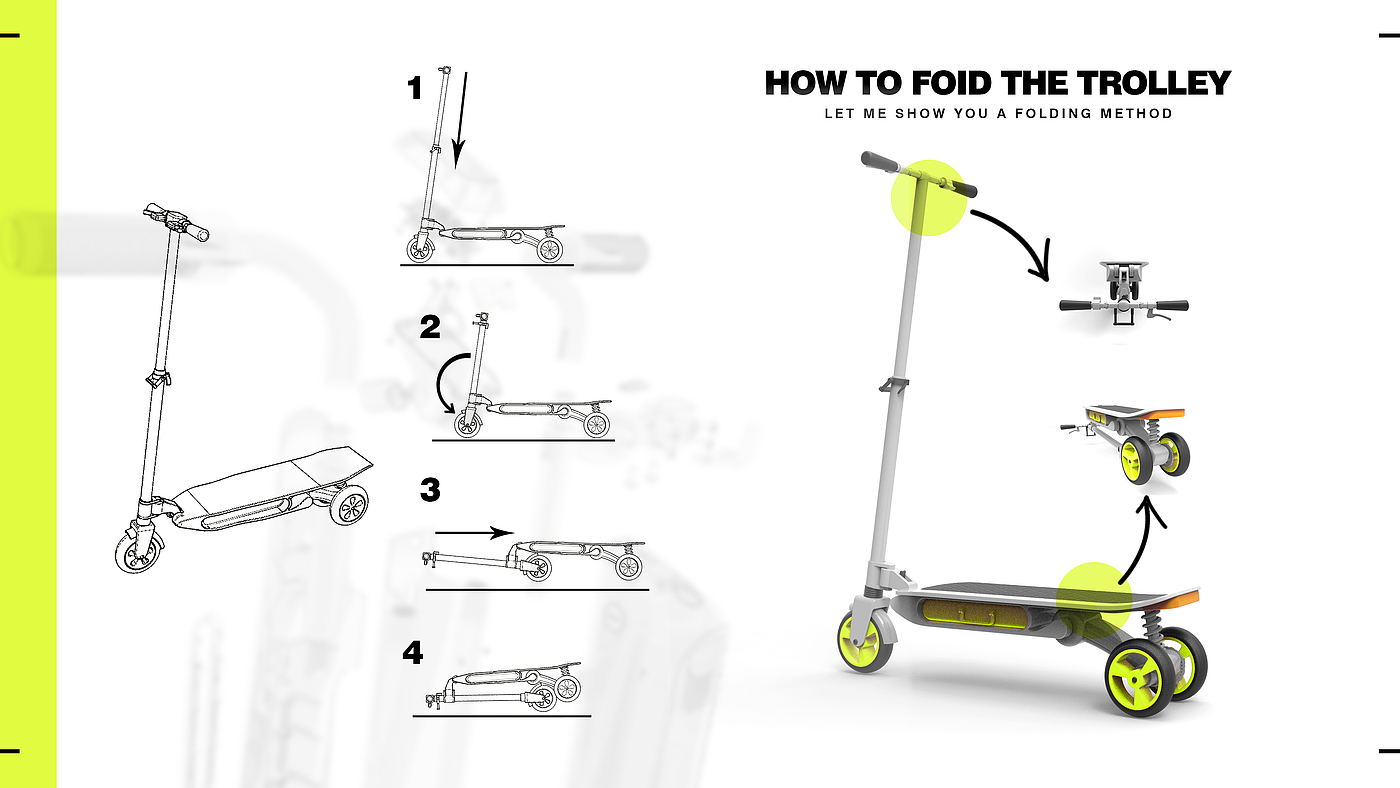 1

2

3

4

HOW TO FOID THE TROLLEY

LET ME SHOW YOU A FOLDING METHOD