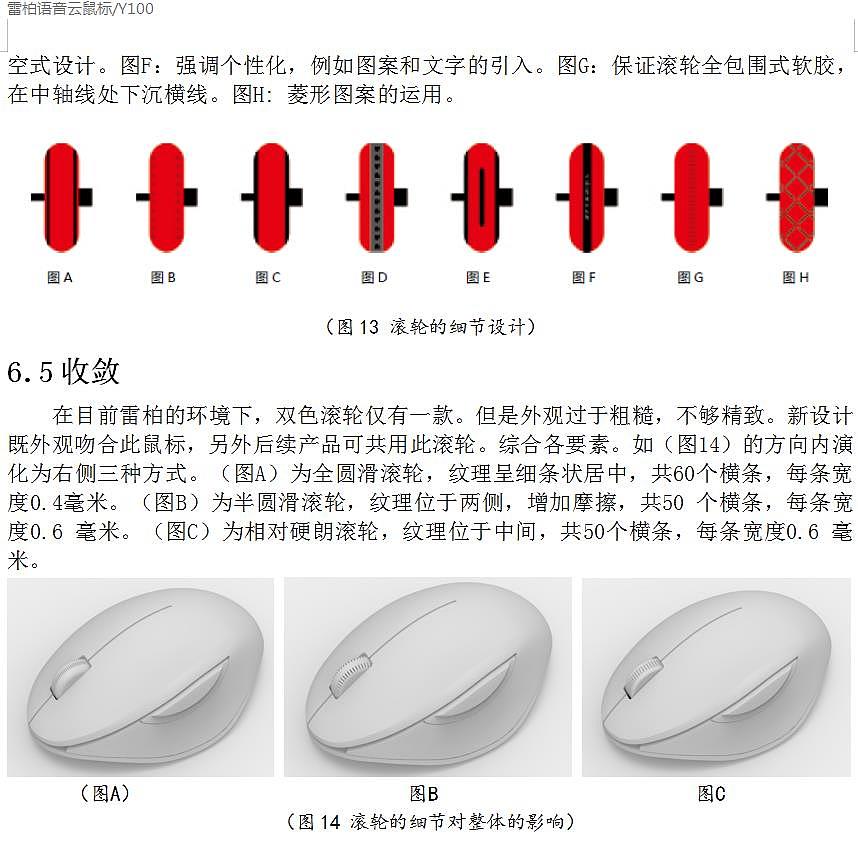 雷柏语音云鼠标/Y100

空式设计。图F：强调个性化，例如图案和文字的引入。图G：保证滚轮全包围式软胶，在中轴线处下沉横线。图H：菱形图案的运用。

图A 图B 图C 图D 图E 图F 图G 图H

（图 13 滚轮的细节设计）

6.5 收敛

在目前雷柏的环境下，双色滚轮仅有一款。但是外观过于粗糙，不够精致。新设计既外观吻合此鼠标，另外后续产品可共用此滚轮。综合各要素。如（图14）的方向内演化为右侧三种方式。（图A）为全圆滑滚轮，纹理呈细条状居中，共60个横条，每条宽度0.4毫米。（图B）为半圆滑滚轮，纹理位于两侧，增加摩擦，共50 个横条，每条宽度0.6 毫米。（图C）为相对硬朗滚轮，纹理位于中间，共50个横条，每条宽度0.6 毫米。

（图A） 图B 图C

（图 14 滚轮的细节对整体的影响）