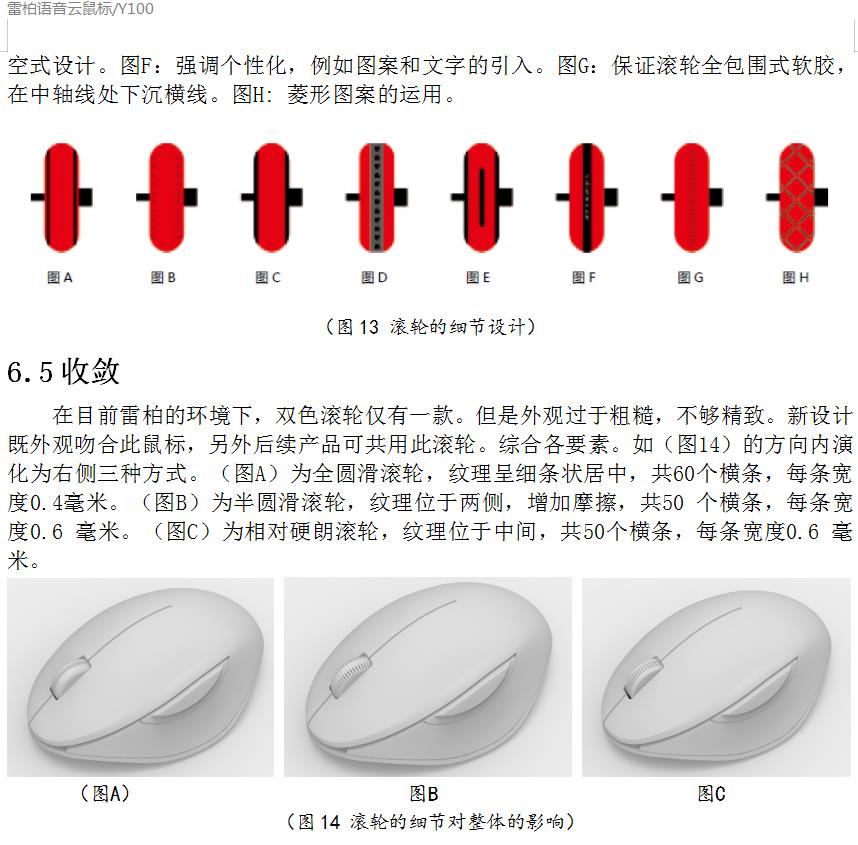 雷柏语音云鼠标/Y100

空式设计。图F：强调个性化，例如图案和文字的引入。图G：保证滚轮全包围式软胶，在中轴线处下沉横线。图H: 菱形图案的运用。

图A 图B 图C 图D 图E 图F 图G 图H

（图 13 滚轮的细节设计）

6.5 收敛

在目前雷柏的环境下，双色滚轮仅有一款。但是外观过于粗糙，不够精致。新设计既外观吻合此鼠标，另外后续产品可共用此滚轮。综合各要素。如（图14）的方向内演化为右侧三种方式。（图A）为全圆滑滚轮，纹理呈细条状居中，共60个横条，每条宽度0.4毫米。（图B）为半圆滑滚轮，纹理位于两侧，增加摩擦，共50 个横条，每条宽度0.6 毫米。（图C）为相对硬朗滚轮，纹理位于中间，共50个横条，每条宽度0.6 毫米。

（图A） 图B 图C

（图 14 滚轮的细节对整体的影响）