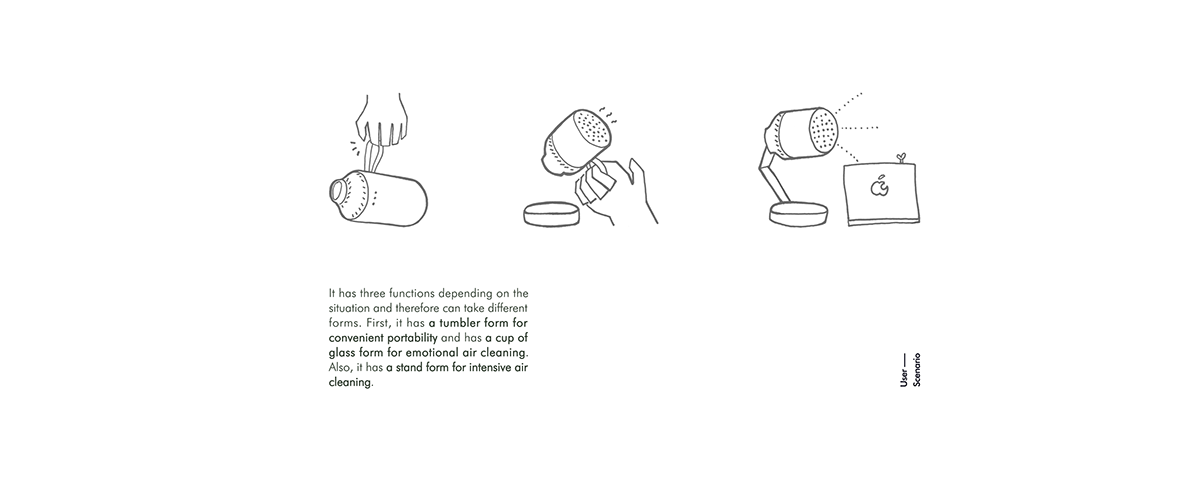 It has three functions depending on the situation and therefore can take different forms. First, it has a tumbler form for convenient portability and has a cup of glass form for emotional air cleaning. Also, it has a stand form for intensive air cleaning.

User — Scenario