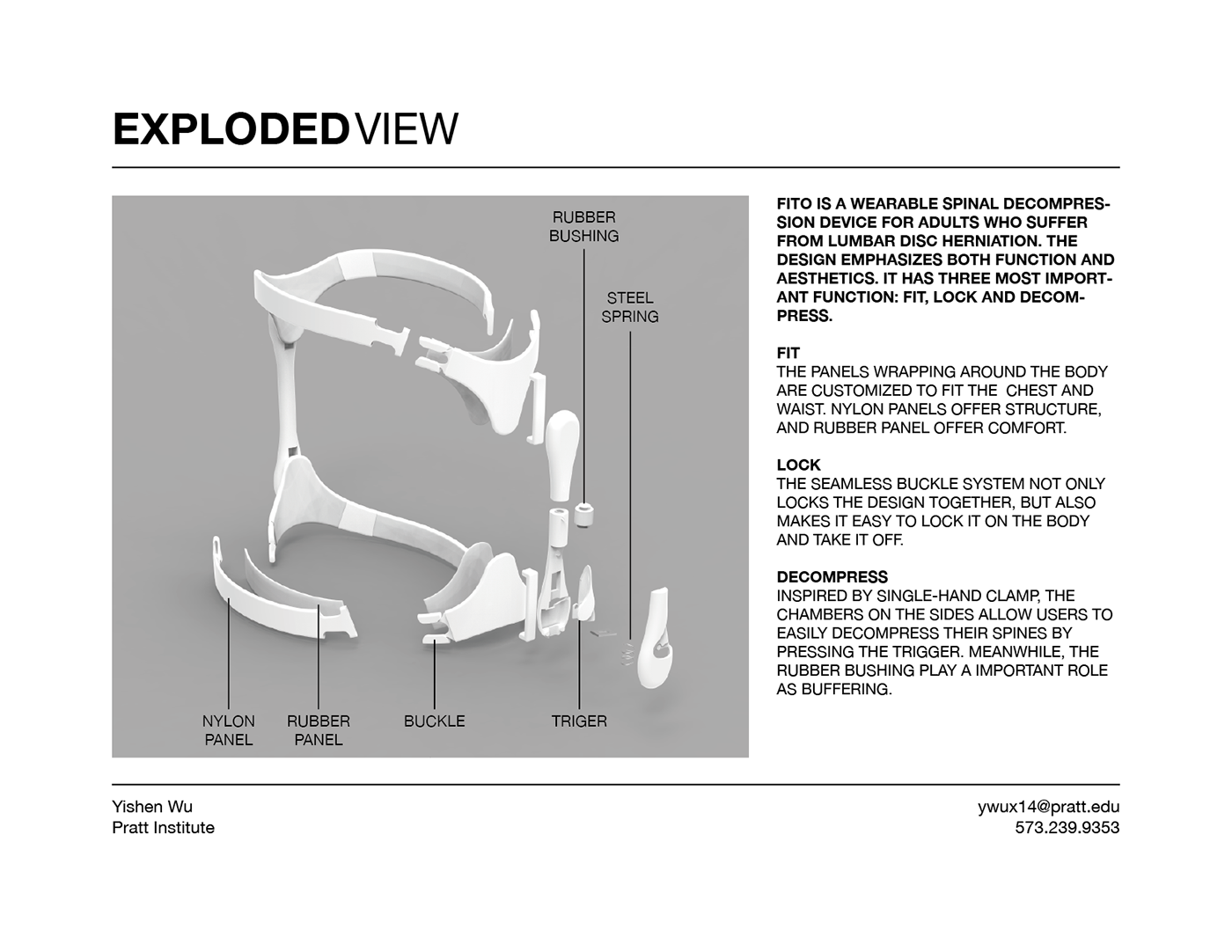 EXPLODED VIEW

RUBBER BUSHING

STEEL SPRING

NYLON PANEL

RUBBER PANEL

BUCKLE

TRIGER

FITO IS A WEARABLE SPINAL DECOMPRESSION DEVICE FOR ADULTS WHO SUFFER FROM LUMBAR DISC HERNIATION. THE DESIGN EMPHASIZES BOTH FUNCTION AND AESTHETICS. IT HAS THREE MOST IMPORTANT FUNCTION: FIT, LOCK AND DECOMPRESS.

FIT
THE PANELS WRAPPING AROUND THE BODY ARE CUSTOMIZED TO FIT THE CHEST AND WAIST. NYLON PANELS OFFER STRUCTURE, AND RUBBER PANEL OFFER COMFORT.

LOCK
THE SEAMLESS BUCKLE SYSTEM NOT ONLY LOCKS THE DESIGN TOGETHER, BUT ALSO MAKES IT EASY TO LOCK IT ON THE BODY AND TAKE IT OFF.

DECOMPRESS
INSPIRED BY SINGLE-HAND CLAMP, THE CHAMBERS ON THE SIDES ALLOW USERS TO EASILY DECOMPRESS THEIR SPINES BY PRESSING THE TRIGGER. MEANWHILE, THE RUBBER BUSHING PLAY A IMPORTANT ROLE AS BUFFERING.

Yishen Wu
Pratt Institute

ywux14@pratt.edu
573.239.9353