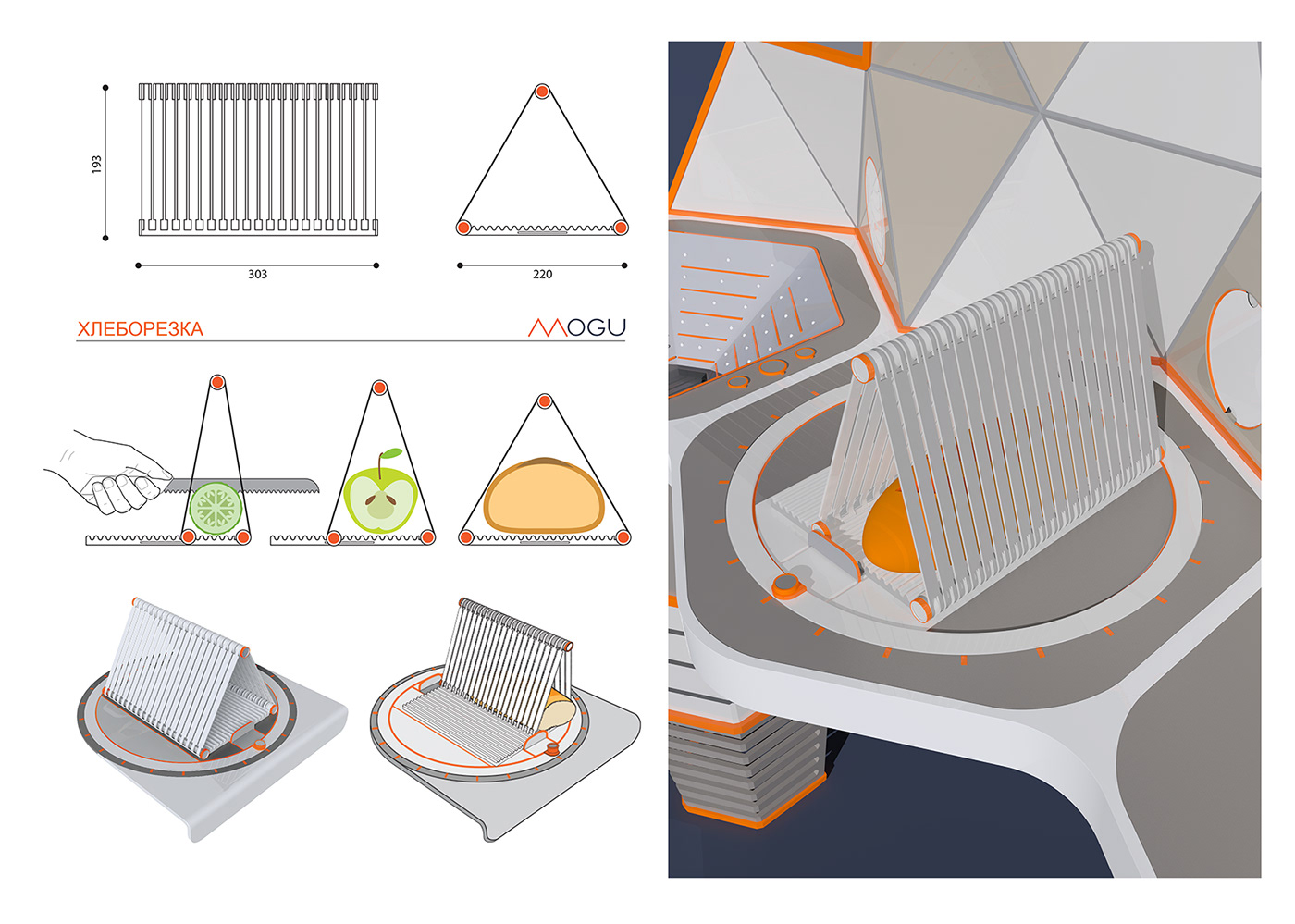 193

303

220

ХЛЕБОРЕЗКА

MOGU