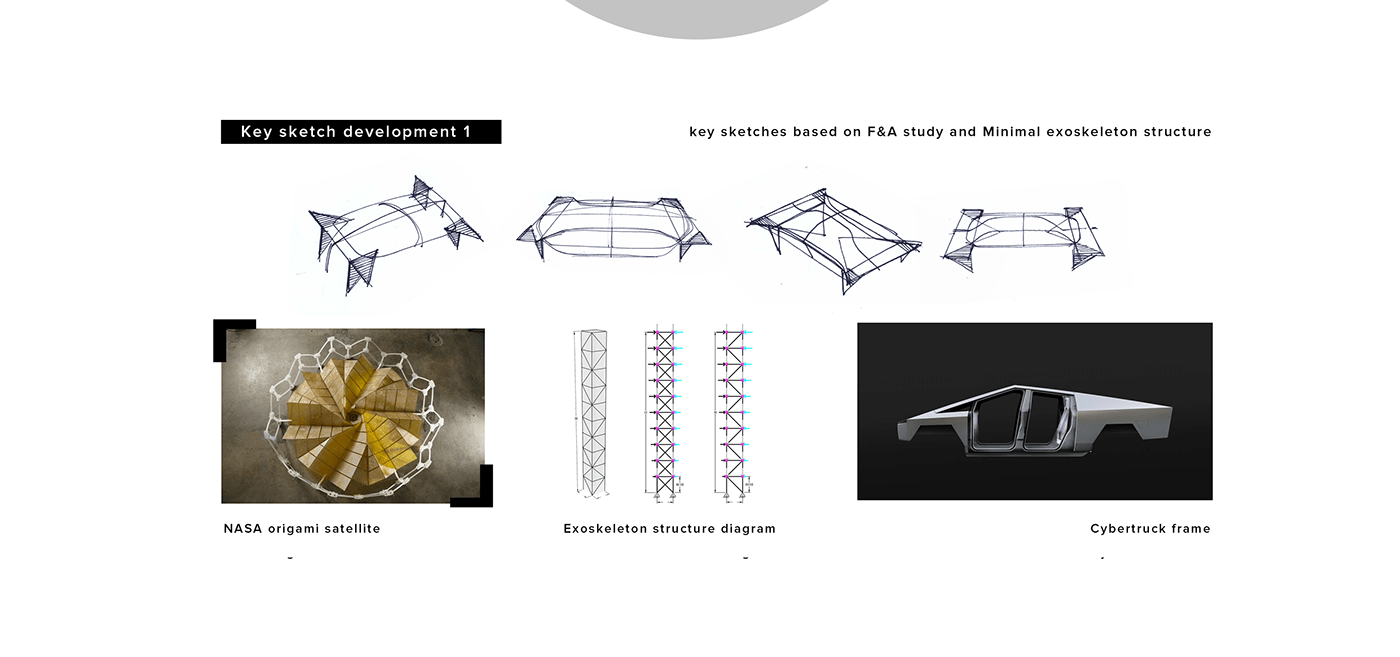 Key sketch development 1

key sketches based on F&A study and Minimal exoskeleton structure

NASA origami satellite

Exoskeleton structure diagram

Cybertruck frame