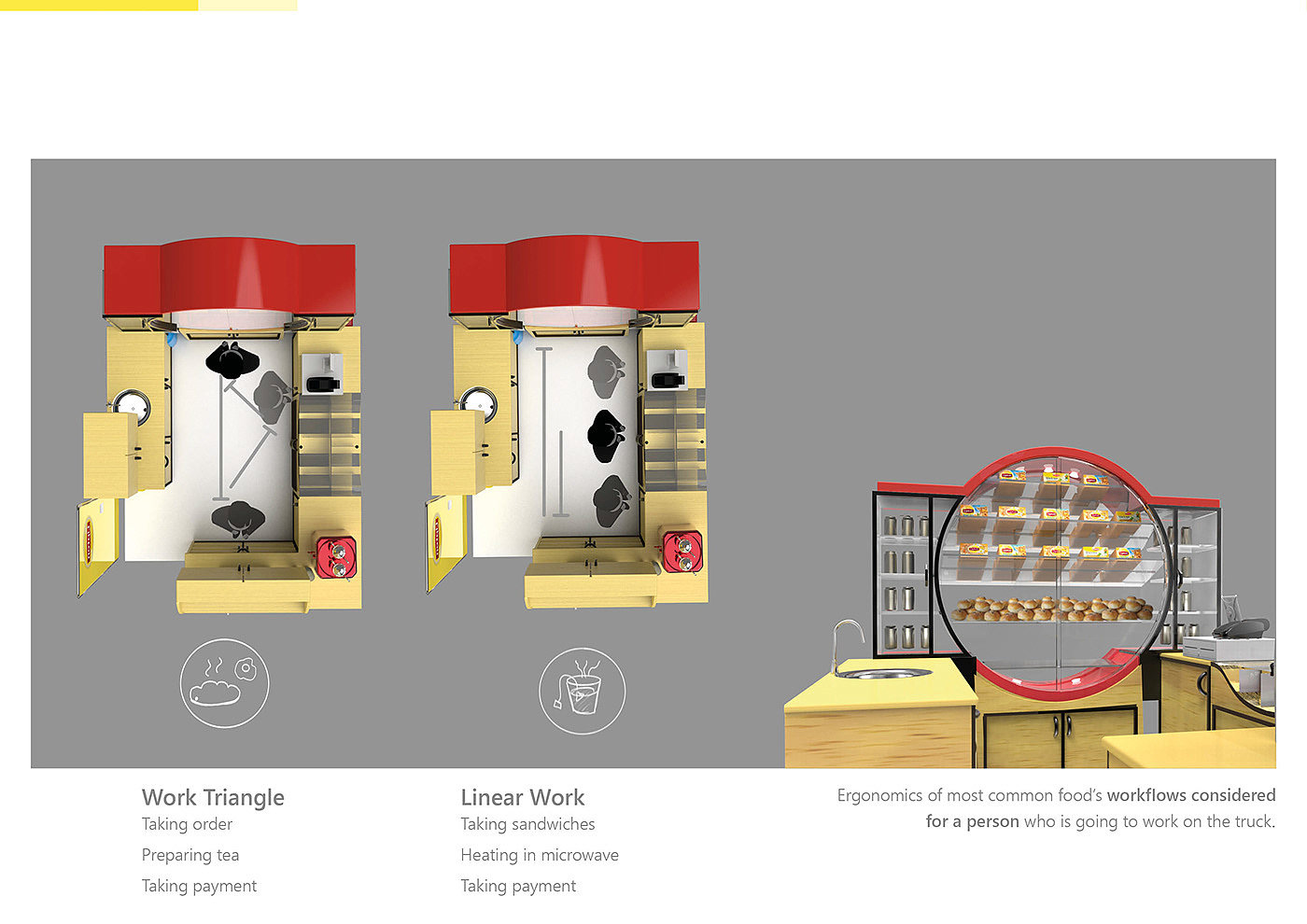 Work Triangle
Taking order
Preparing tea
Taking payment

Linear Work
Taking sandwiches
Heating in microwave
Taking payment

Ergonomics of most common food's workflows considered for a person who is going to work on the truck.