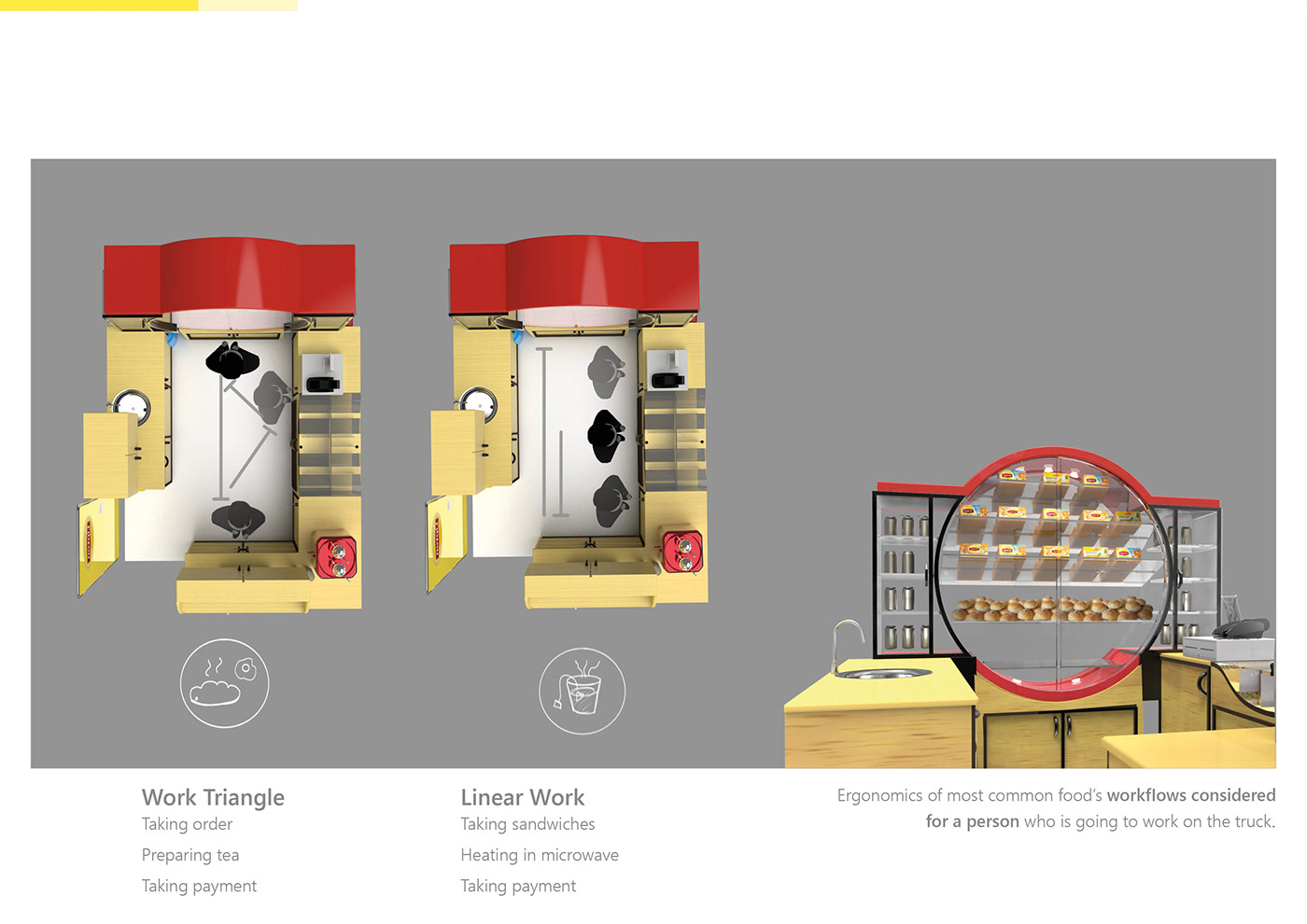 Work Triangle
Taking order
Preparing tea
Taking payment

Linear Work
Taking sandwiches
Heating in microwave
Taking payment

Ergonomics of most common food's workflows considered for a person who is going to work on the truck.