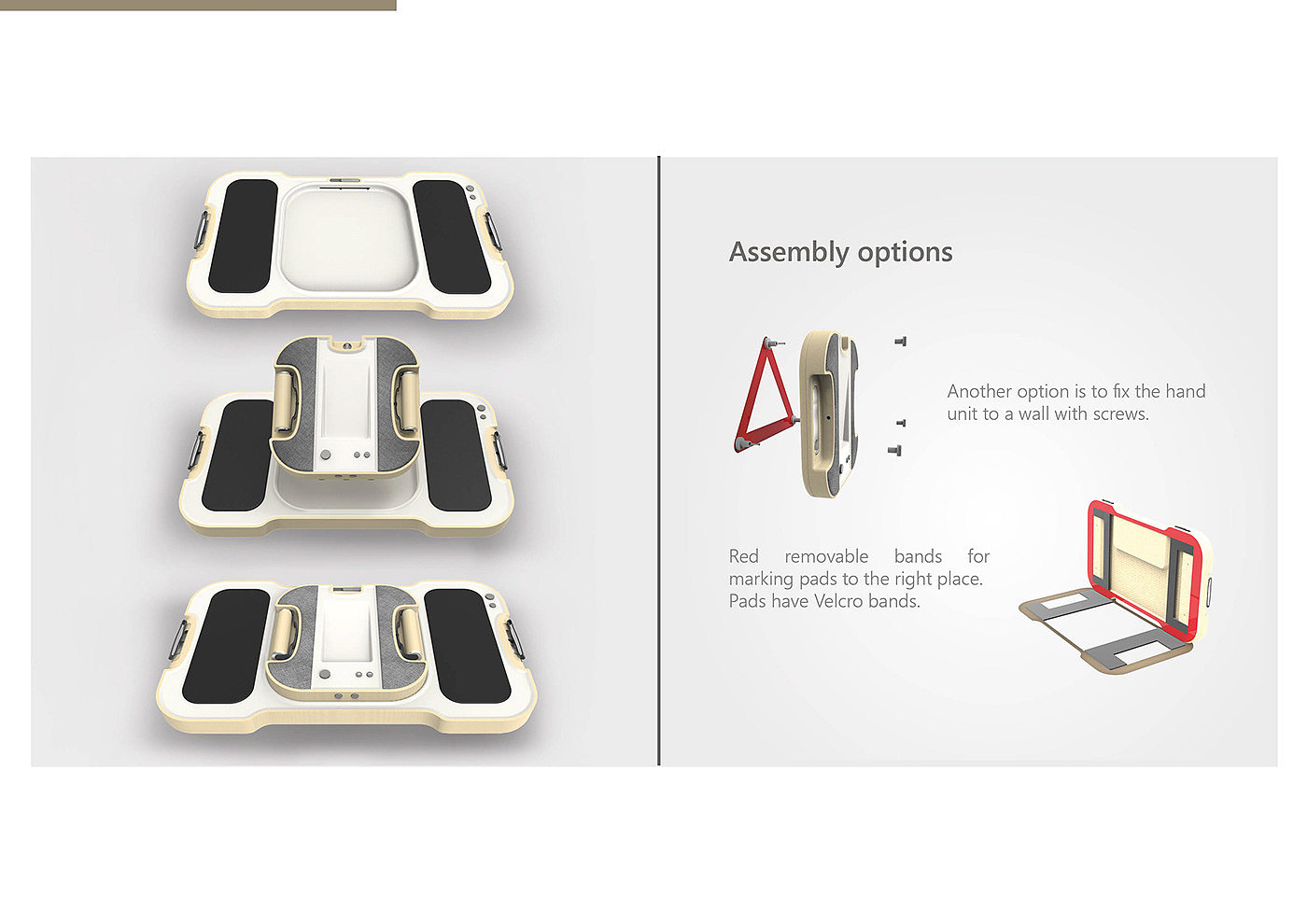 Assembly options

Another option is to fix the hand unit to a wall with screws.

Red removable bands for marking pads to the right place. Pads have Velcro bands.