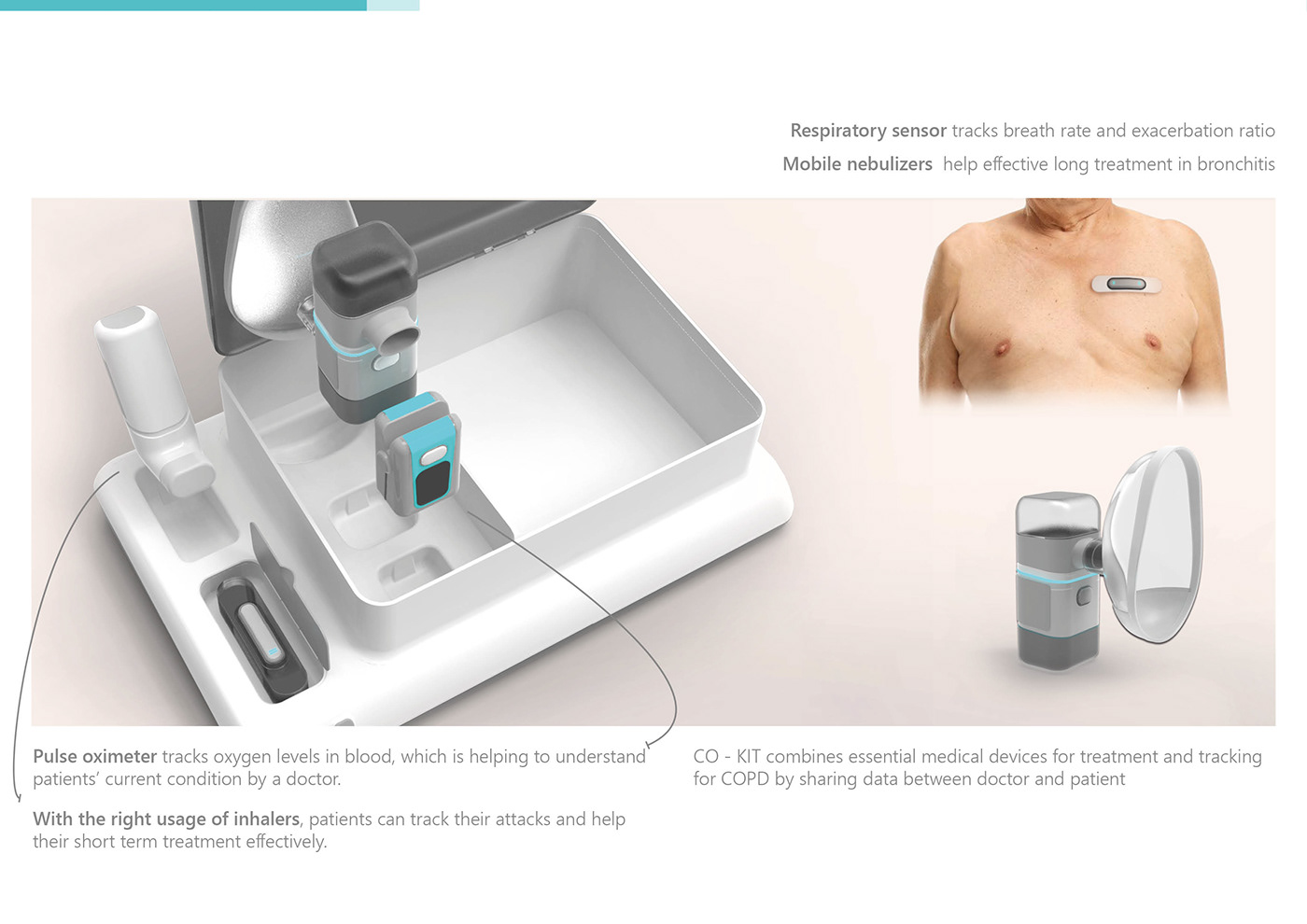 Respiratory sensor tracks breath rate and exacerbation ratio

Mobile nebulizers help effective long treatment in bronchitis

Pulse oximeter tracks oxygen levels in blood, which is helping to understand patients' current condition by a doctor.

With the right usage of inhalers, patients can track their attacks and help their short term treatment effectively.

CO - KIT combines essential medical devices for treatment and tracking for COPD by sharing data between doctor and patient