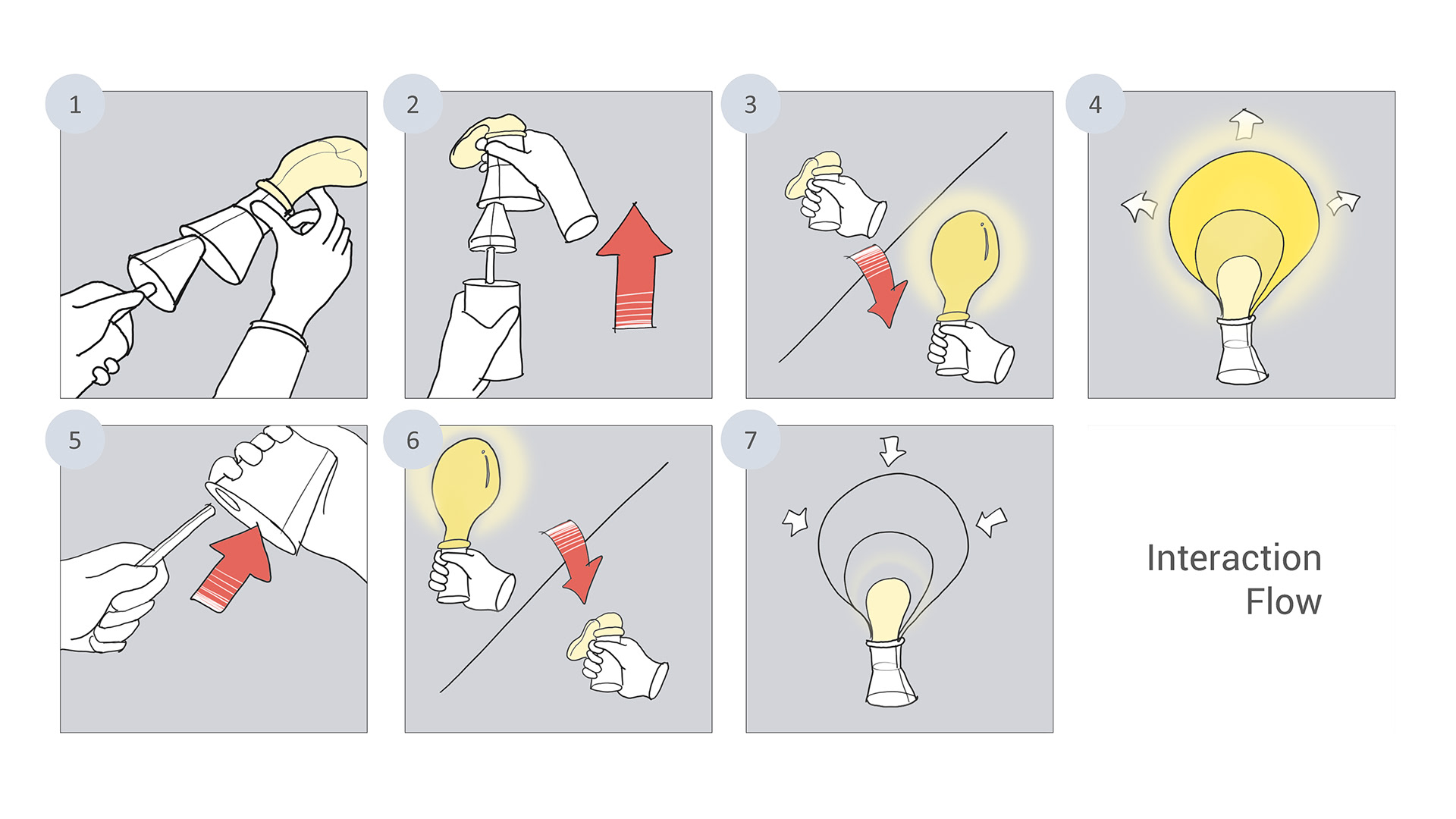 1

2

3

4

5

6

7

Interaction Flow