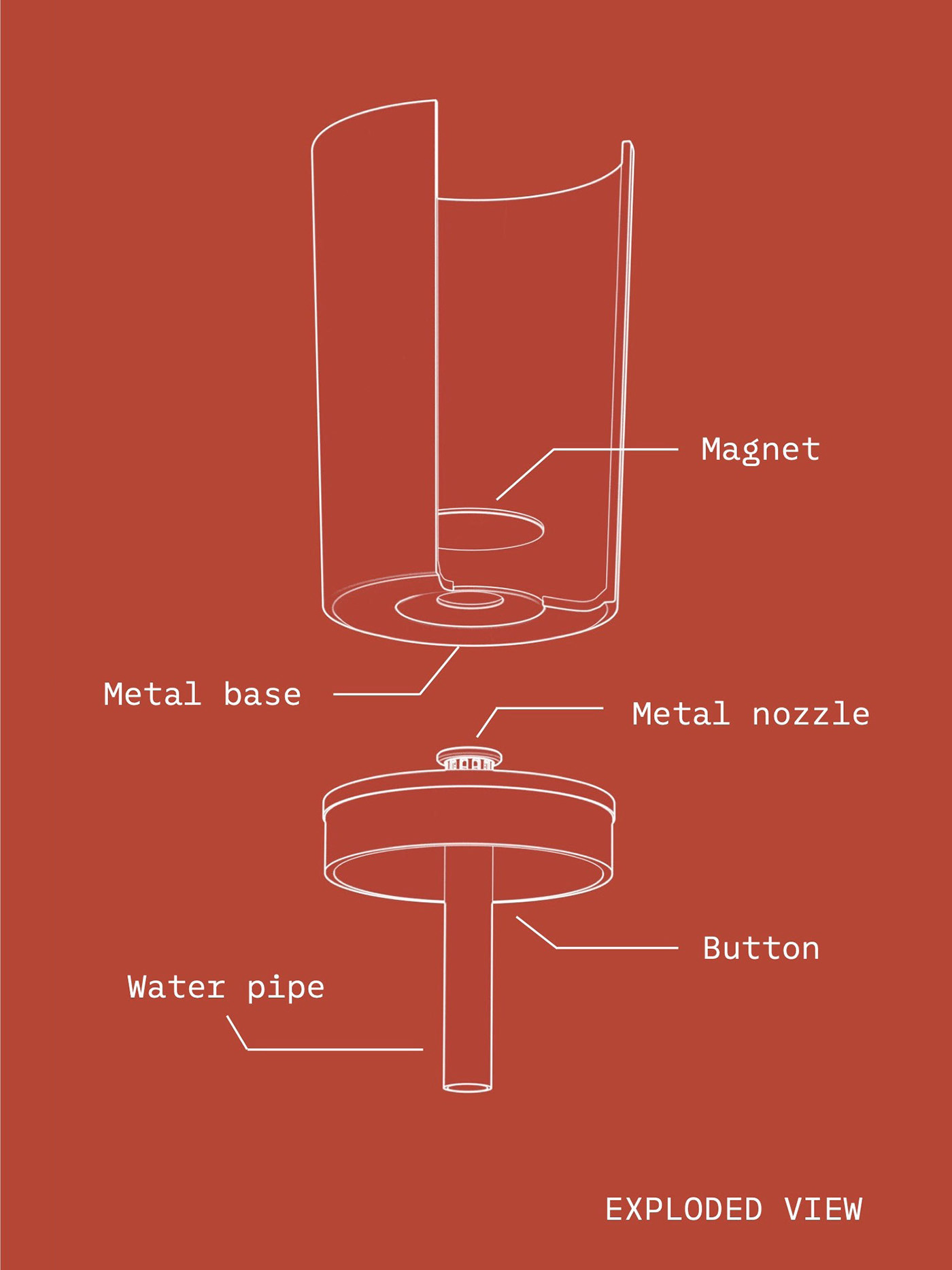 Magnet

Metal base

Metal nozzle

Button

Water pipe

EXPLODED VIEW