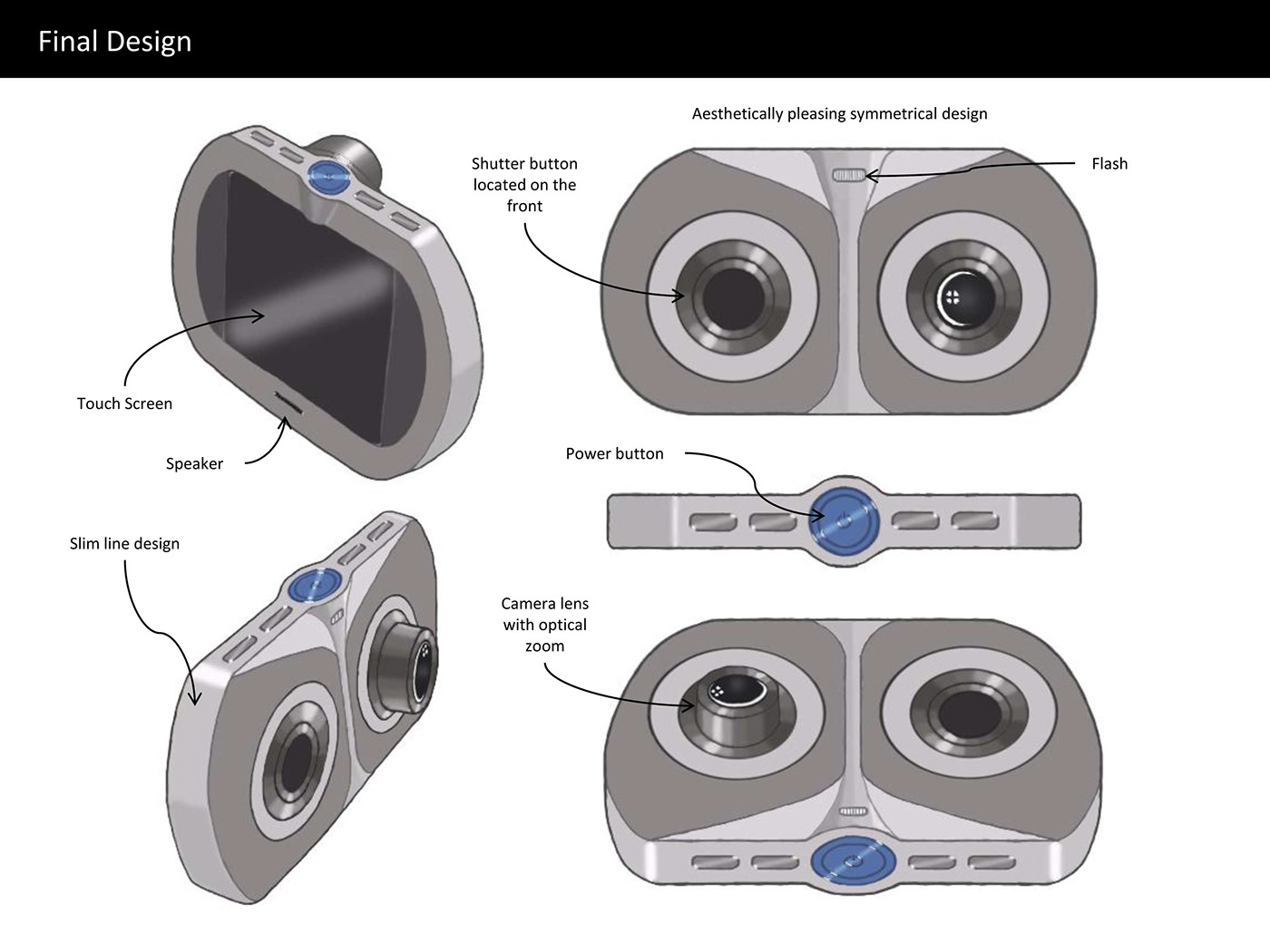 Final Design

Aesthetically pleasing symmetrical design

Shutter button located on the front

Flash

Touch Screen

Speaker

Power button

Slim line design

Camera lens with optical zoom