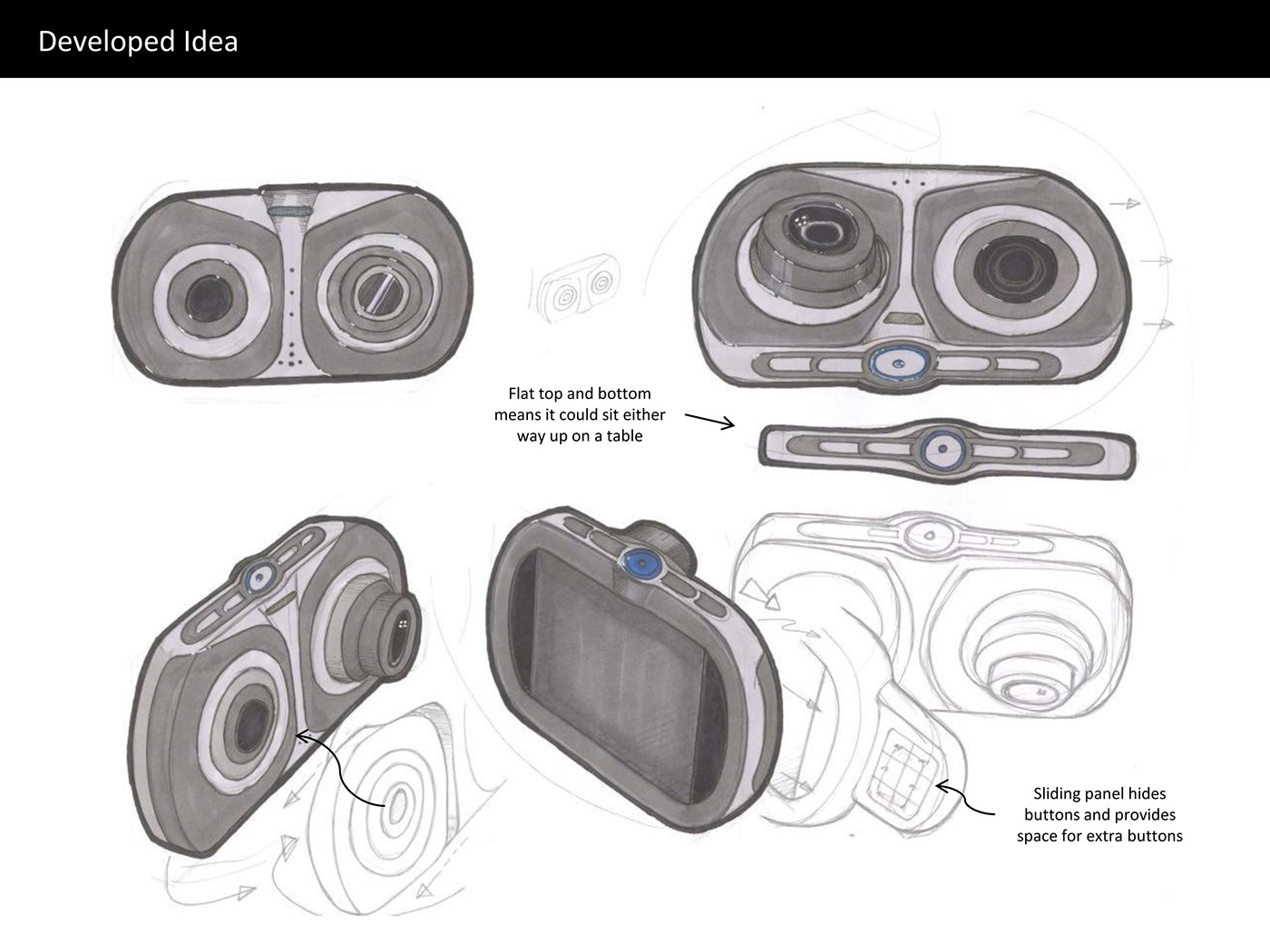 Developed Idea

Flat top and bottom means it could sit either way up on a table

Sliding panel hides buttons and provides space for extra buttons