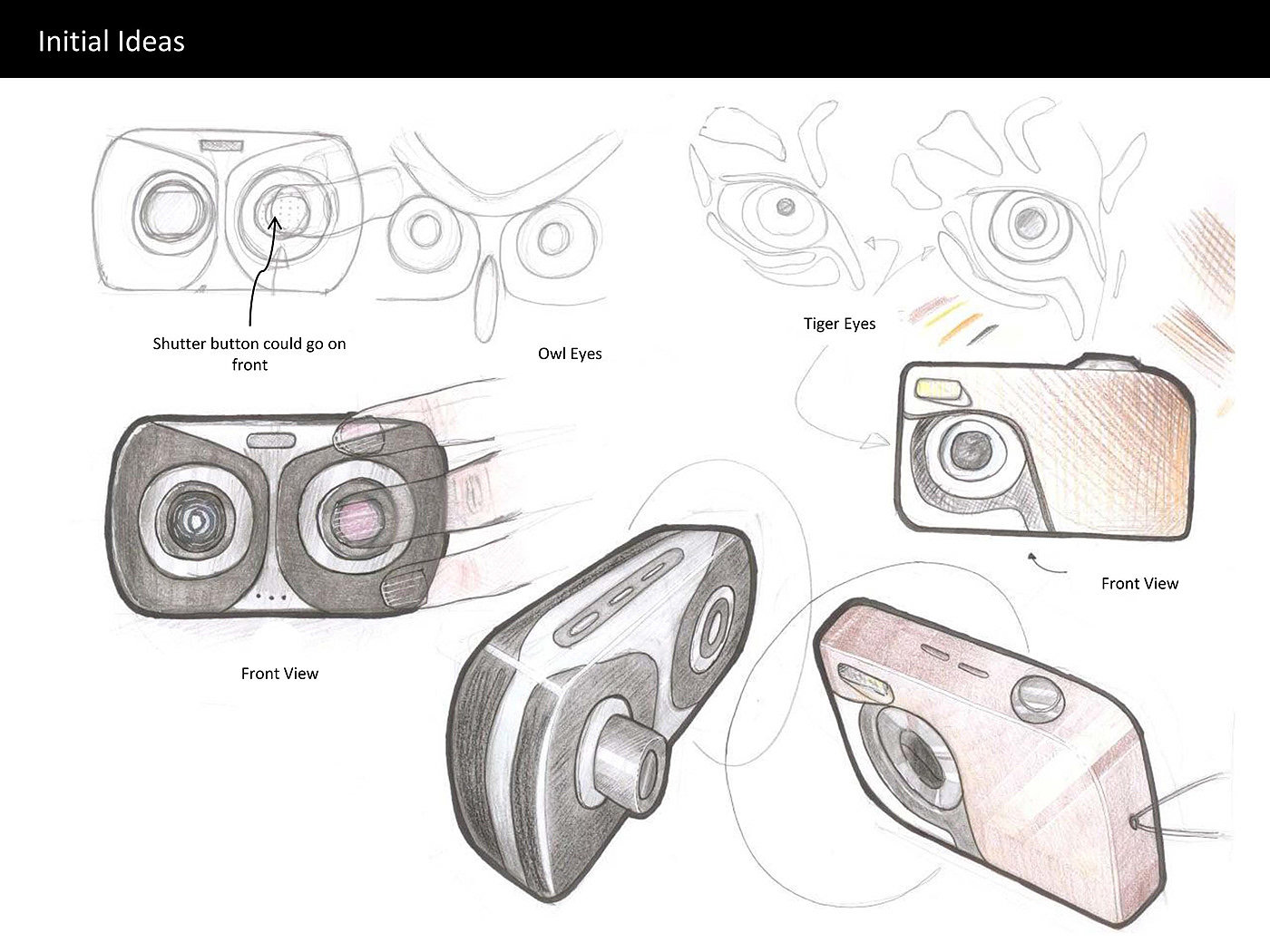 Initial Ideas

Shutter button could go on front

Owl Eyes

Tiger Eyes

Front View

Front View