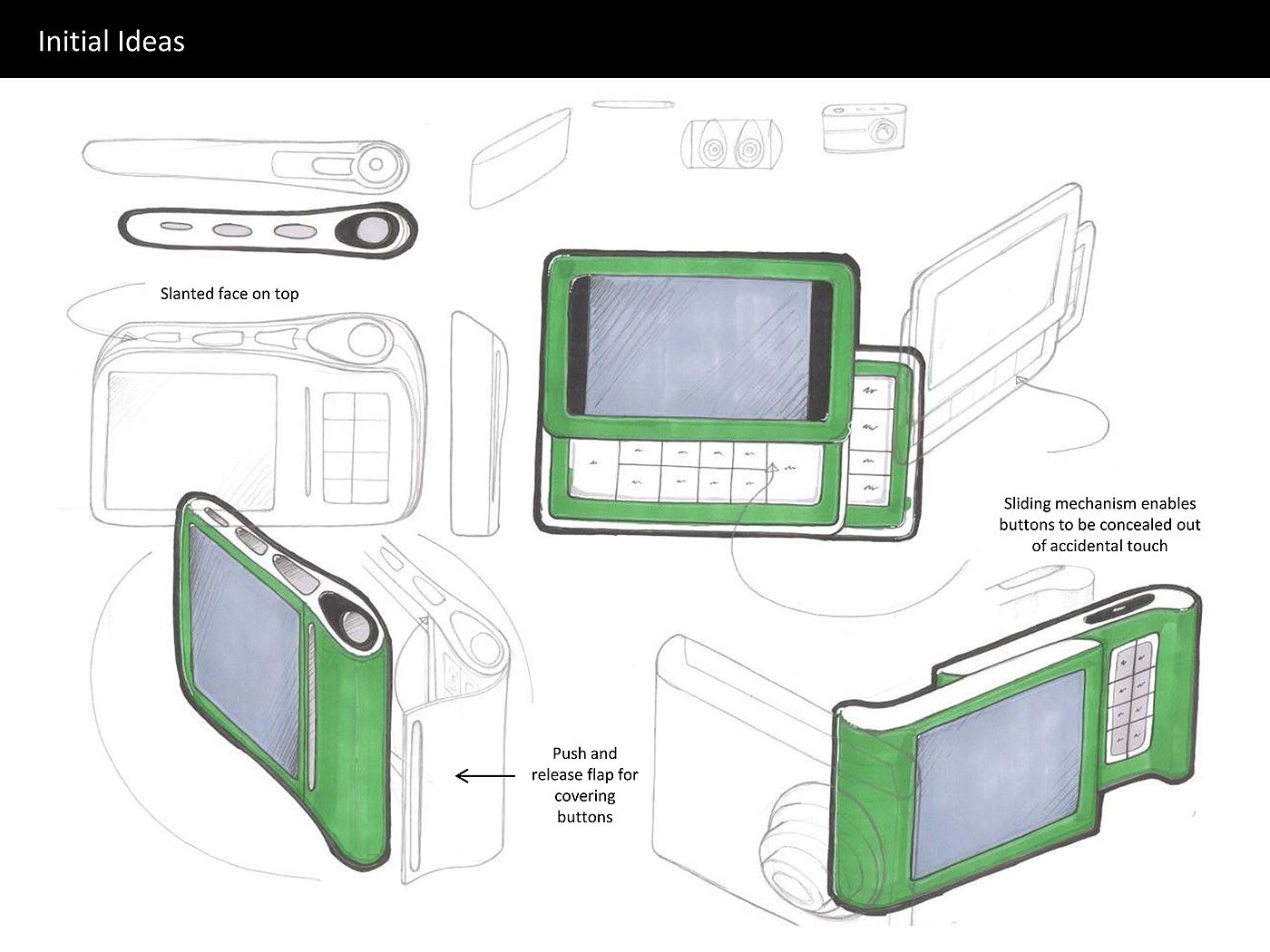 Initial Ideas

Slanted face on top

Sliding mechanism enables buttons to be concealed out of accidental touch

Push and release flap for covering buttons