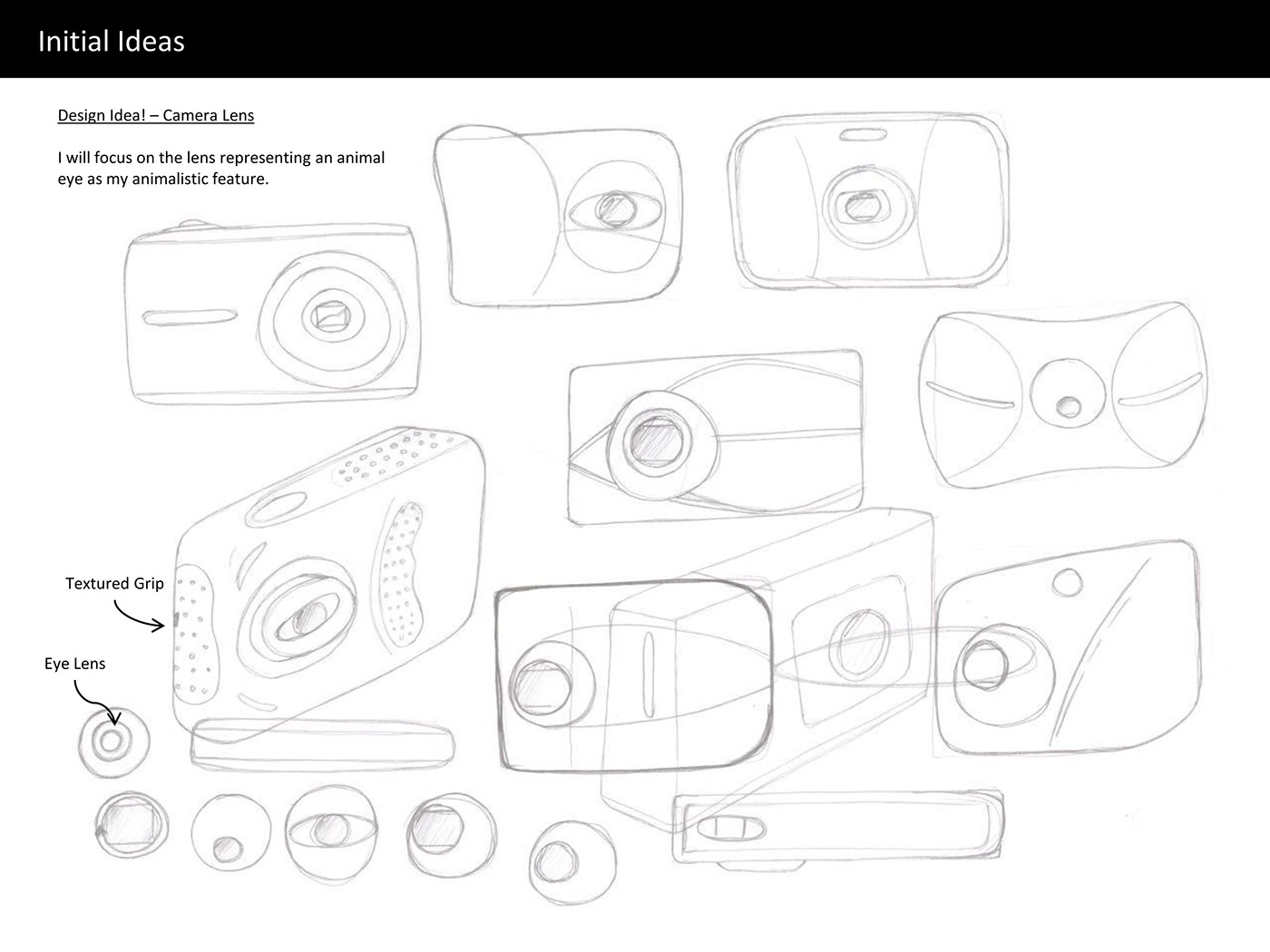 Initial Ideas

Design Idea! – Camera Lens

I will focus on the lens representing an animal eye as my animalistic feature.

Textured Grip

Eye Lens