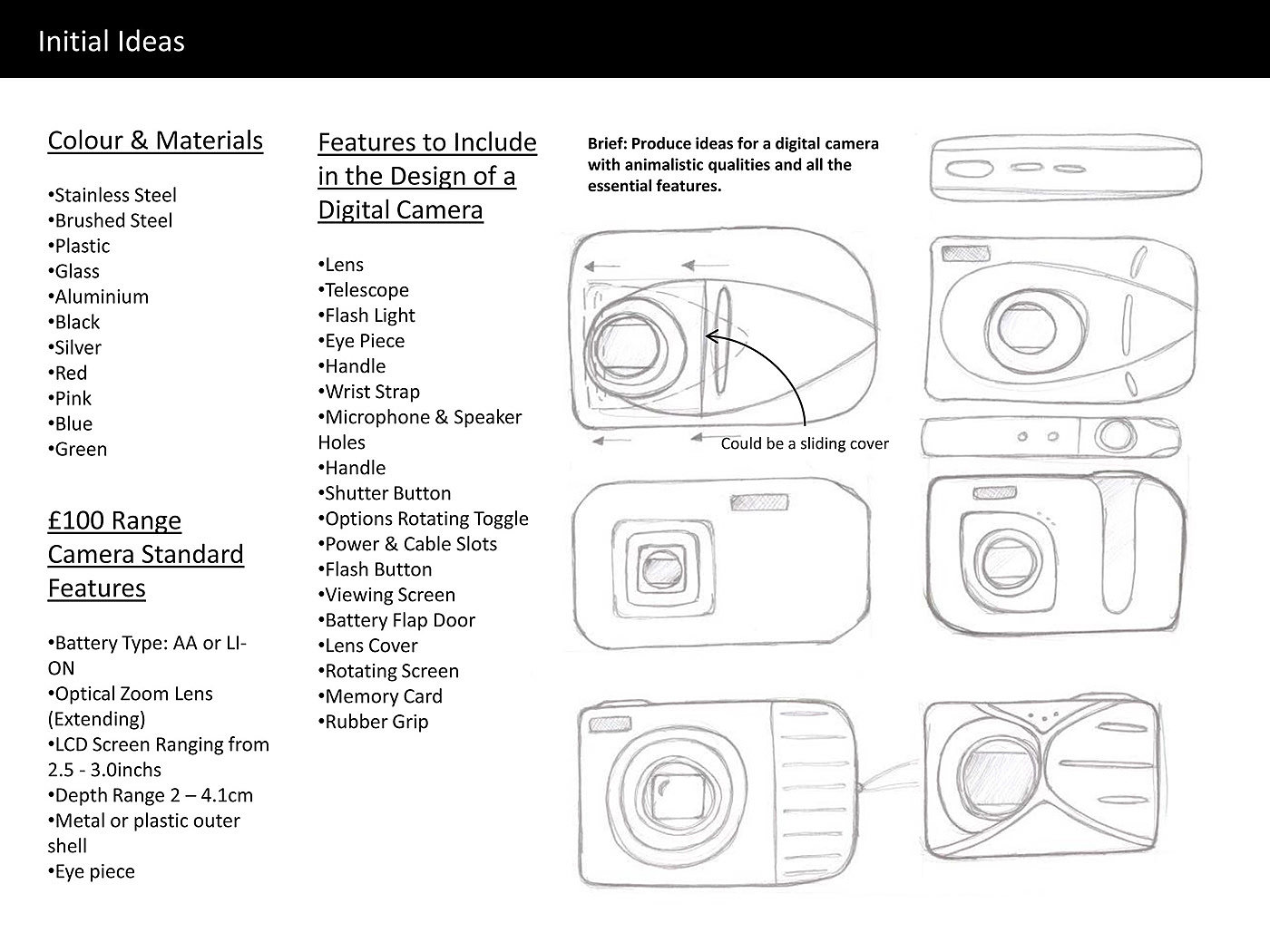 Initial Ideas

Colour & Materials

•Stainless Steel
•Brushed Steel
•Plastic
•Glass
•Aluminium
•Black
•Silver
•Red
•Pink
•Blue
•Green

£100 Range Camera Standard Features

•Battery Type: AA or LI-ON
•Optical Zoom Lens (Extending)
•LCD Screen Ranging from 2.5 - 3.0inchs
•Depth Range 2 – 4.1cm
•Metal or plastic outer shell
•Eye piece

Features to Include in the Design of a Digital Camera

•Lens
•Telescope
•Flash Light
•Eye Piece
•Handle
•Wrist Strap
•Microphone & Speaker Holes
•Handle
•Shutter Button
•Options Rotating Toggle
•Power & Cable Slots
•Flash Button
•Viewing Screen
•Battery Flap Door
•Lens Cover
•Rotating Screen
•Memory Card
•Rubber Grip

Brief: Produce ideas for a digital camera with animalistic qualities and all the essential features.

Could be a sliding cover