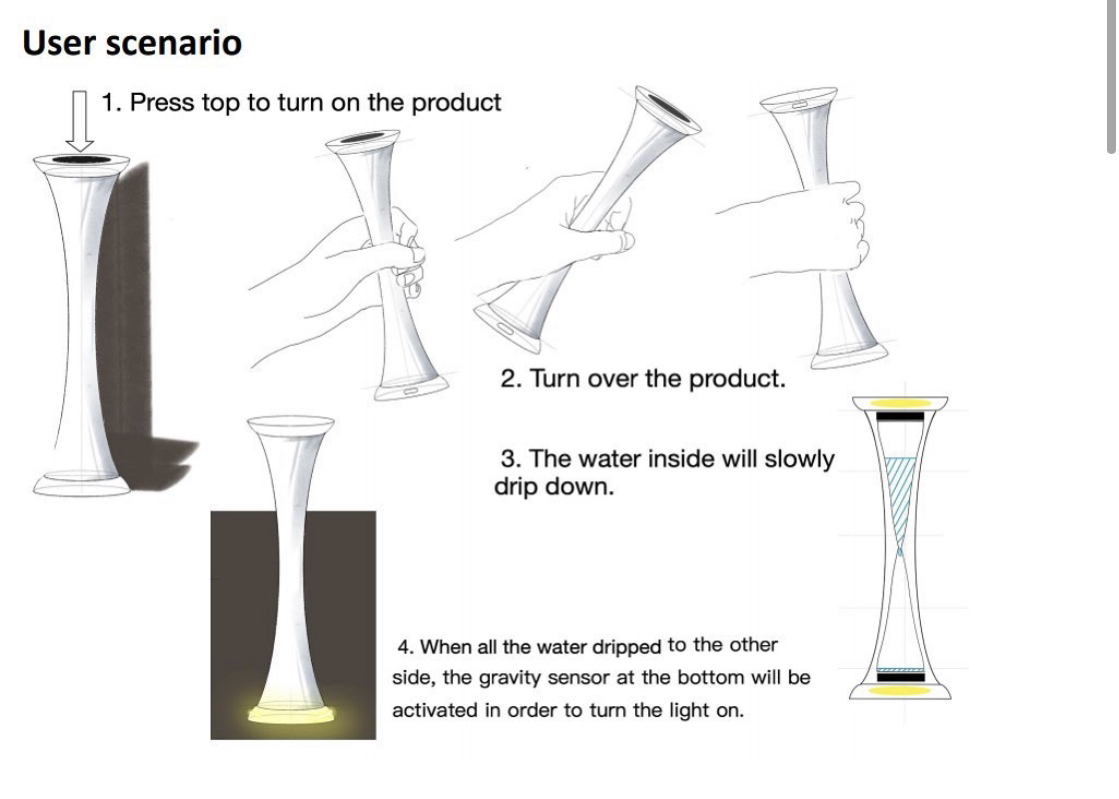 User scenario

1. Press top to turn on the product

2. Turn over the product.

3. The water inside will slowly drip down.

4. When all the water dripped to the other side, the gravity sensor at the bottom will be activated in order to turn the light on.