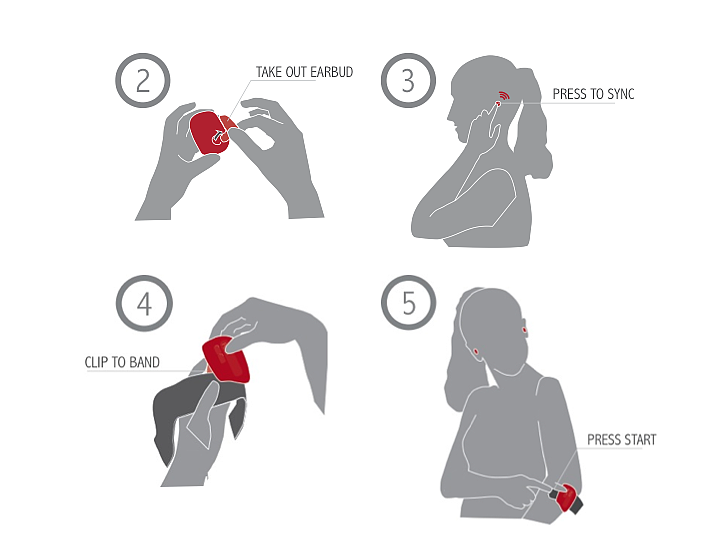 2

TAKE OUT EARBUD

3

PRESS TO SYNC

4

CLIP TO BAND

5

PRESS START