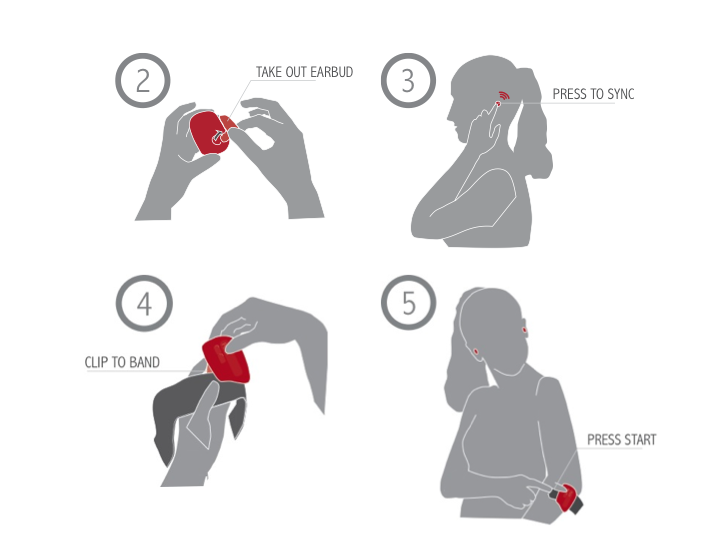 2

TAKE OUT EARBUD

3

PRESS TO SYNC

4

CLIP TO BAND

5

PRESS START