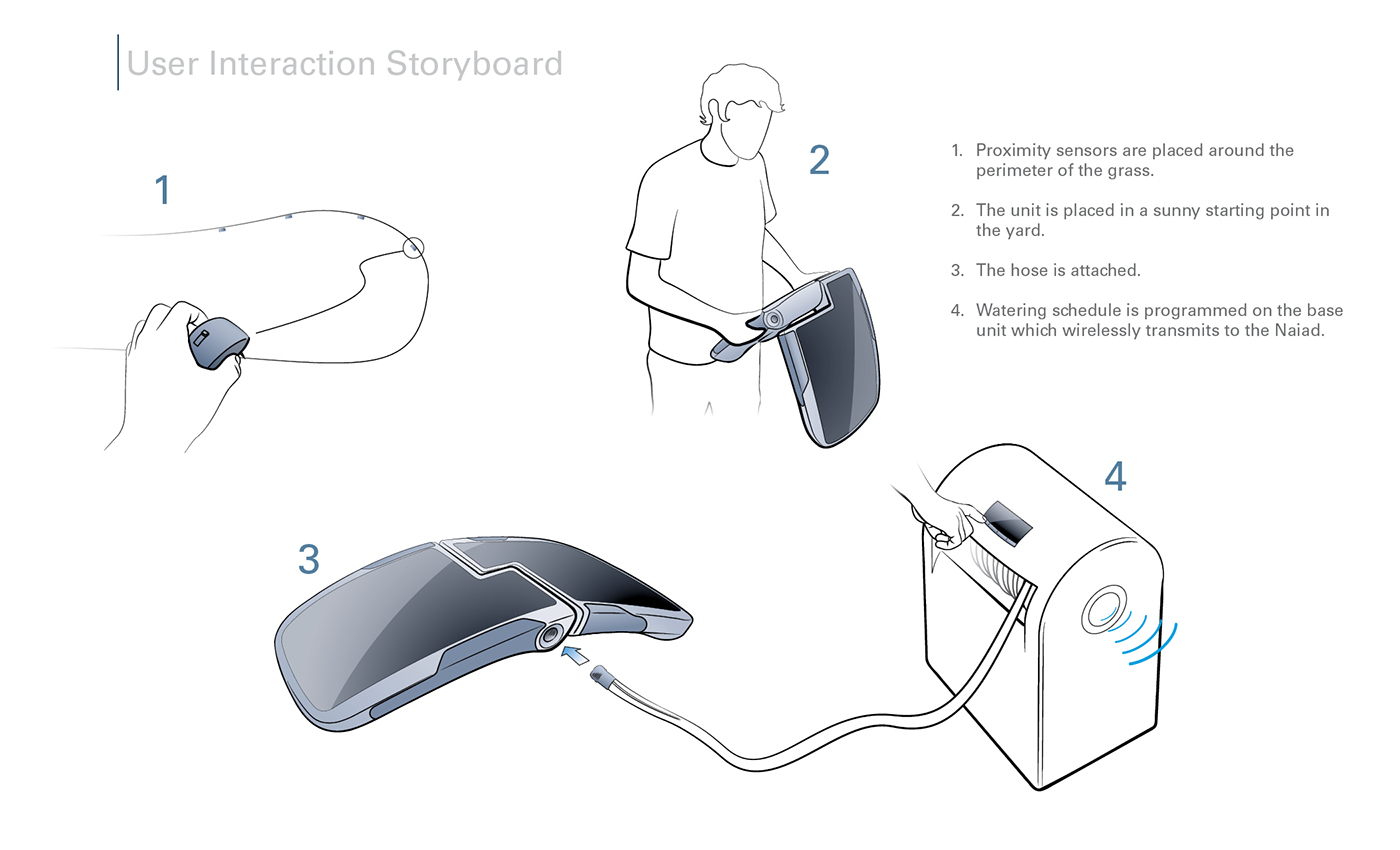 User Interaction Storyboard

1

2

1. Proximity sensors are placed around the perimeter of the grass.

2. The unit is placed in a sunny starting point in the yard.

3. The hose is attached.

4. Watering schedule is programmed on the base unit which wirelessly transmits to the Naiad.

3

4