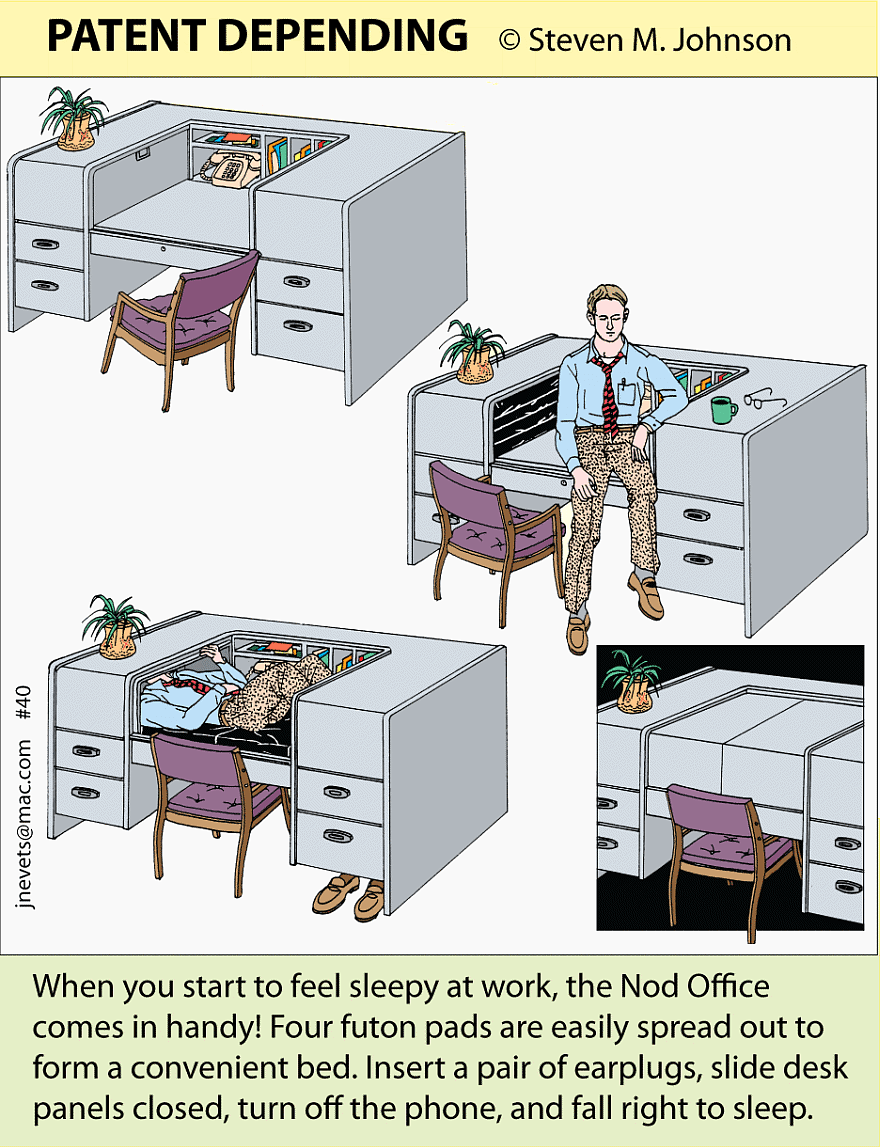 PATENT DEPENDING © Steven M. Johnson

jnevets@mac.com #40

When you start to feel sleepy at work, the Nod Office comes in handy! Four futon pads are easily spread out to form a convenient bed. Insert a pair of earplugs, slide desk panels closed, turn off the phone, and fall right to sleep.