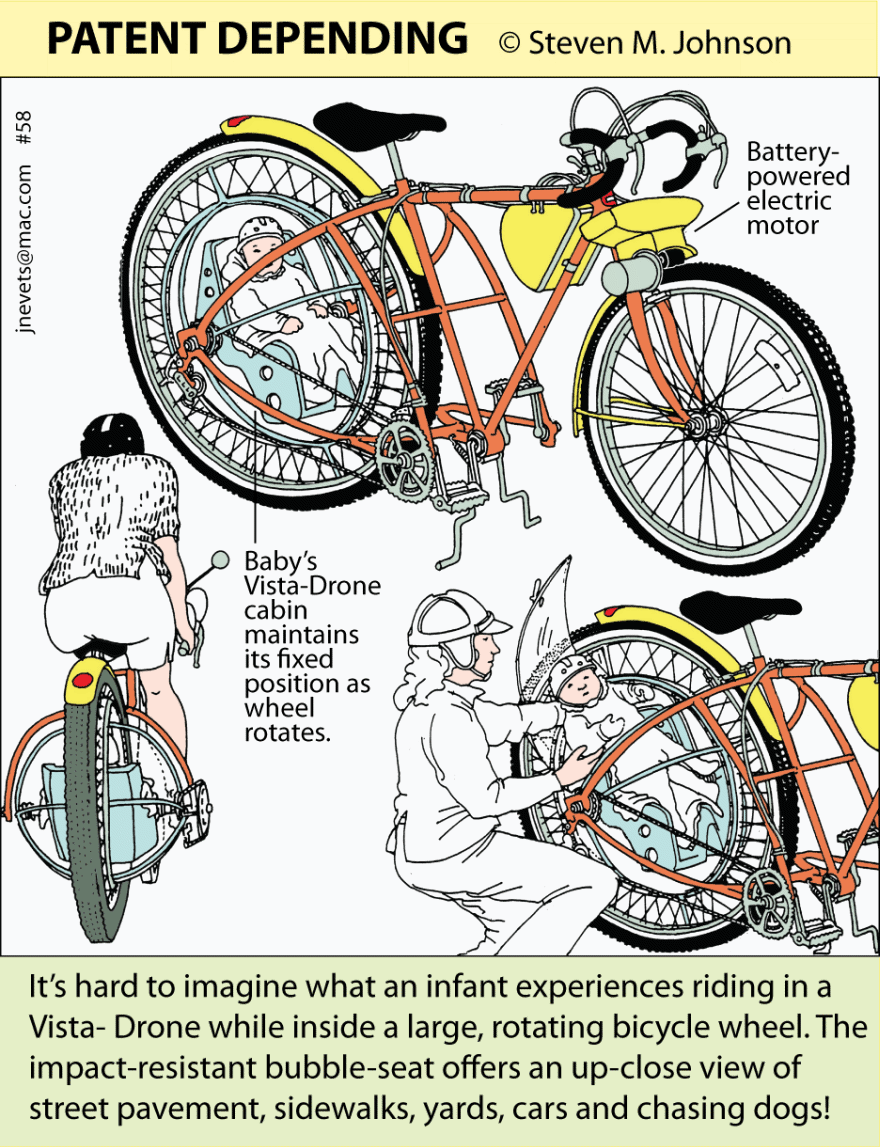 PATENT DEPENDING © Steven M. Johnson

jnevets@mac.com #58

Battery-powered electric motor

Baby's Vista-Drone cabin maintains its fixed position as wheel rotates.

It's hard to imagine what an infant experiences riding in a Vista- Drone while inside a large, rotating bicycle wheel. The impact-resistant bubble-seat offers an up-close view of street pavement, sidewalks, yards, cars and chasing dogs!