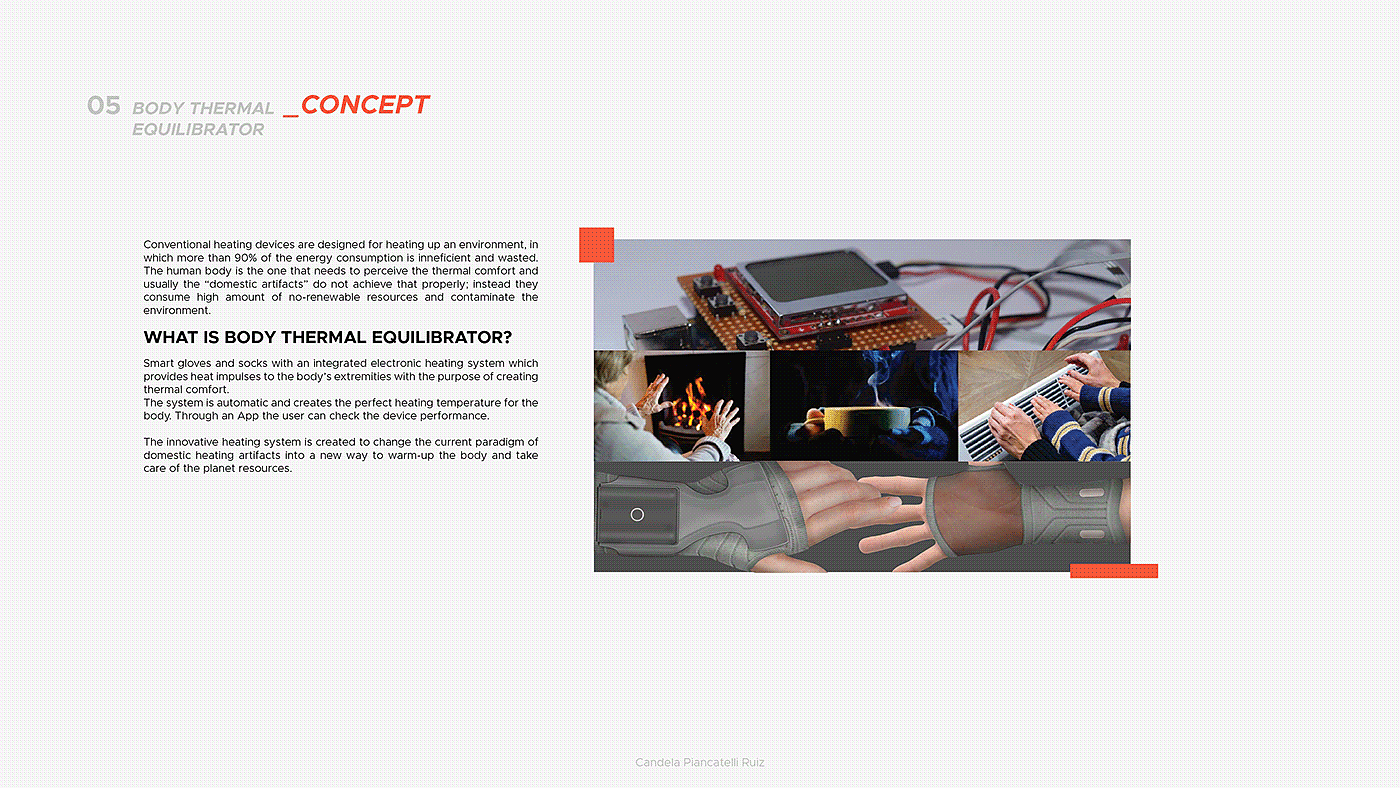 05 BODY THERMAL EQUILIBRATOR _CONCEPT

Conventional heating devices are designed for heating up an environment, in which more than 90% of the energy consumption is inneficient and wasted. The human body is the one that needs to perceive the thermal comfort and usually the "domestic artifacts" do not achieve that properly; instead they consume high amount of no-renewable resources and contaminate the environment.

WHAT IS BODY THERMAL EQUILIBRATOR?

Smart gloves and socks with an integrated electronic heating system which provides heat impulses to the body's extremities with the purpose of creating thermal comfort.
The system is automatic and creates the perfect heating temperature for the body. Through an App the user can check the device performance.

The innovative heating system is created to change the current paradigm of domestic heating artifacts into a new way to warm-up the body and take care of the planet resources.

Candela Piancatelli Ruiz