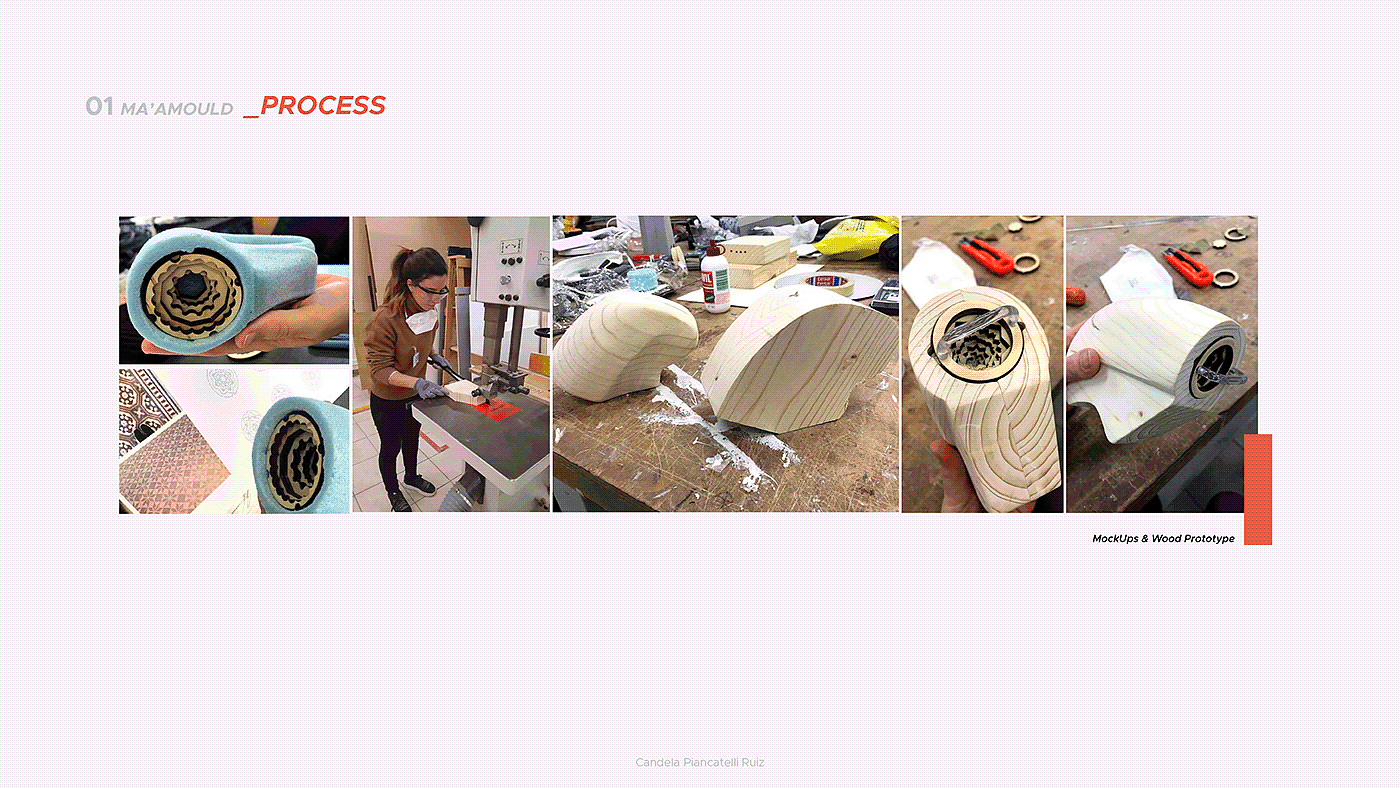 01 MA'AMOULD _PROCESS

MockUps & Wood Prototype

Candela Piancatelli Ruiz