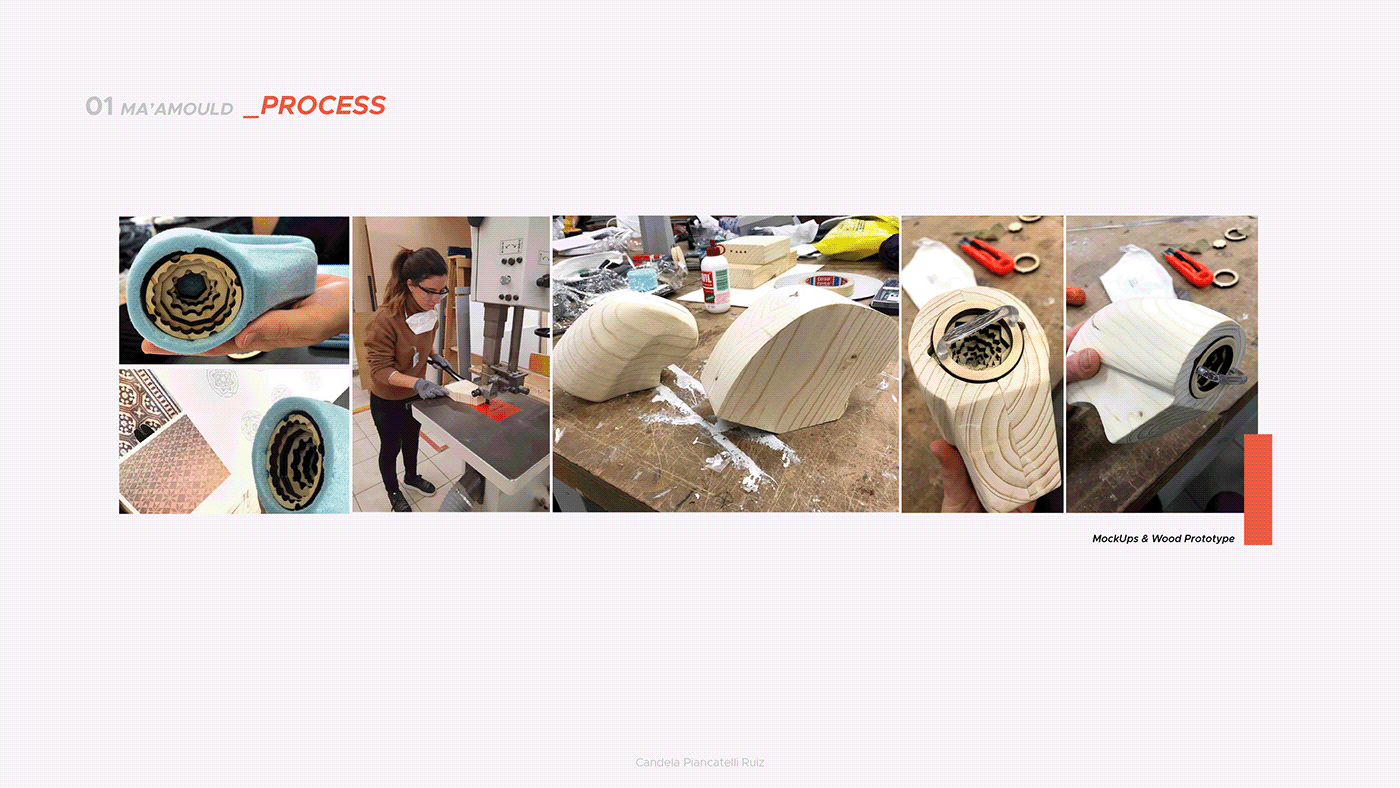 01 MA'AMOULD _PROCESS

MockUps & Wood Prototype

Candela Piancatelli Ruiz