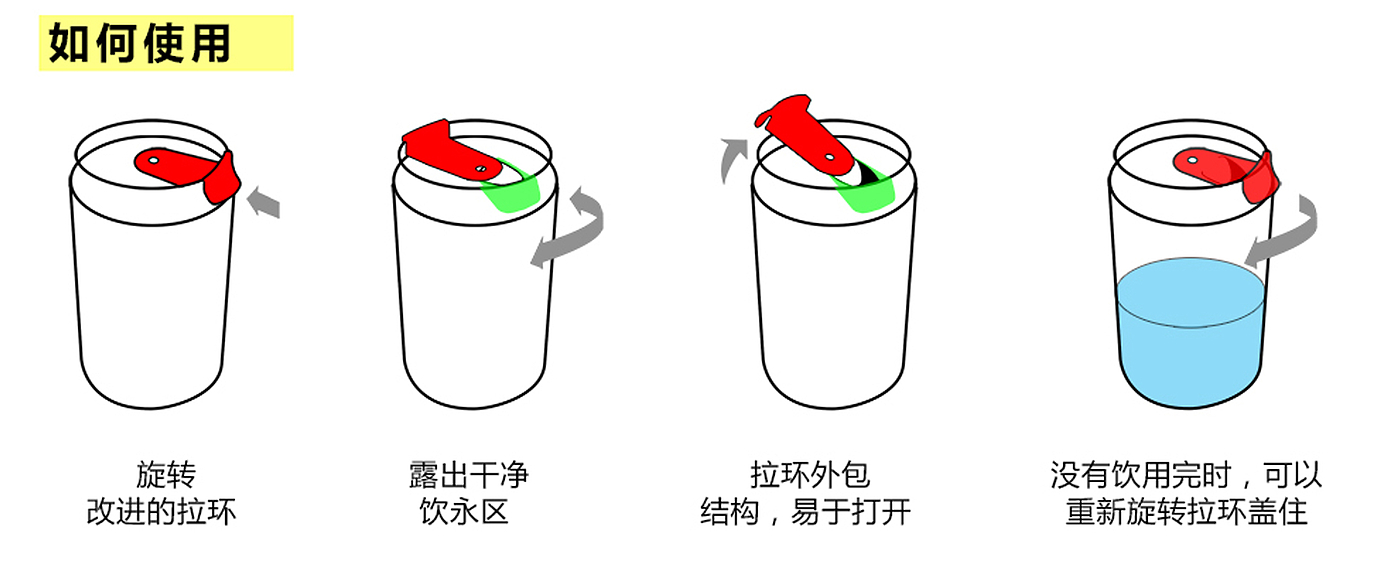 如何使用

旋转
改进的拉环

露出干净
饮永区

拉环外包
结构，易于打开

没有饮用完时，可以
重新旋转拉环盖住